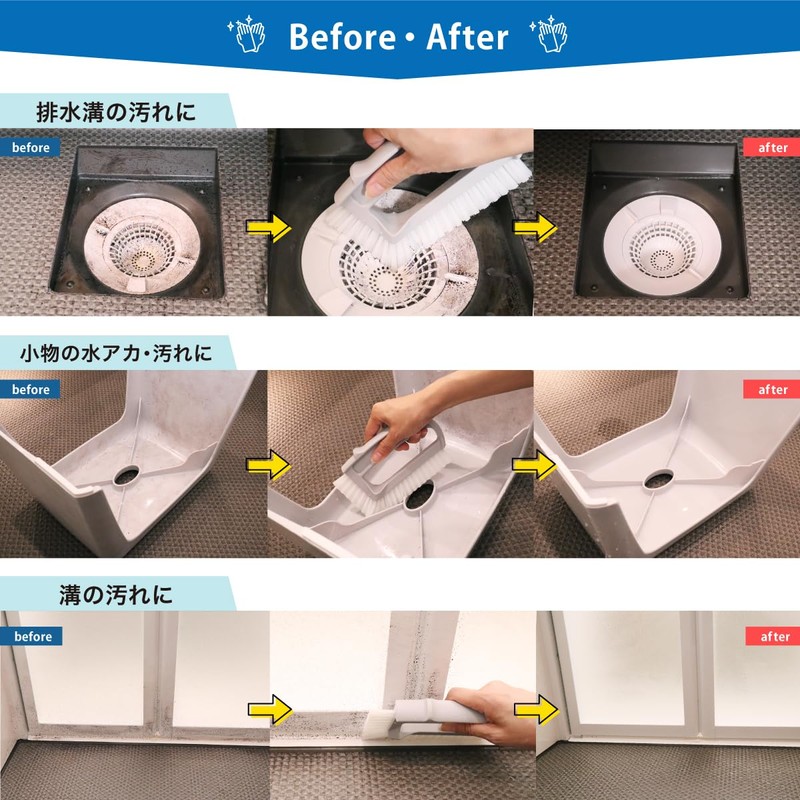 Before・After

排水溝の汚れに

before

after

小物の水アカ・汚れに

before

after

溝の汚れに

before

after