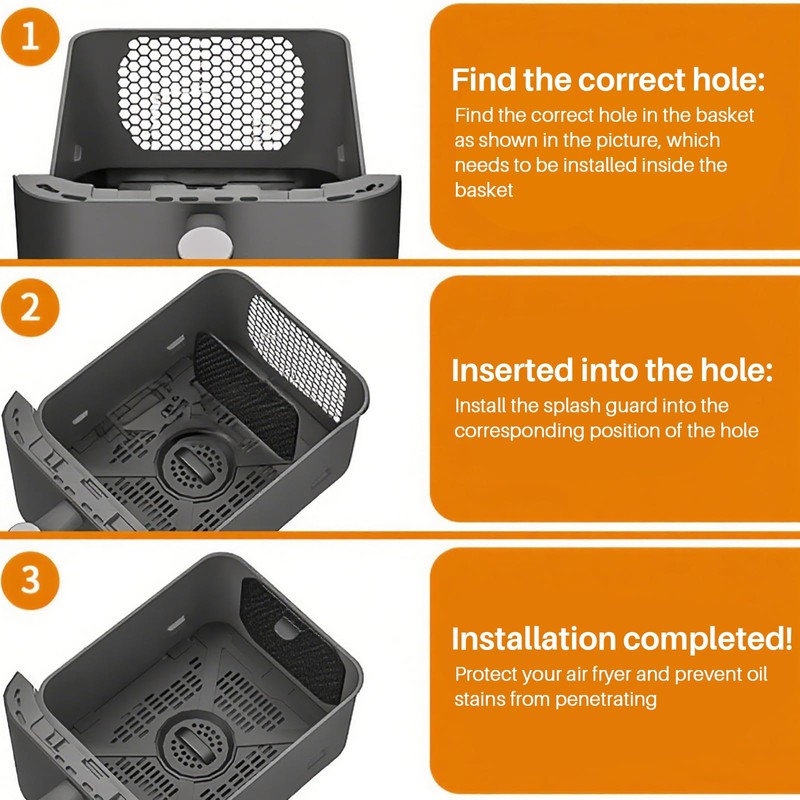 1

Find the correct hole:

Find the correct hole in the basket as shown in the picture, which needs to be installed inside the basket

2

Inserted into the hole:

Install the splash guard into the corresponding position of the hole

3

Installation completed!

Protect your air fryer and prevent oil stains from penetrating