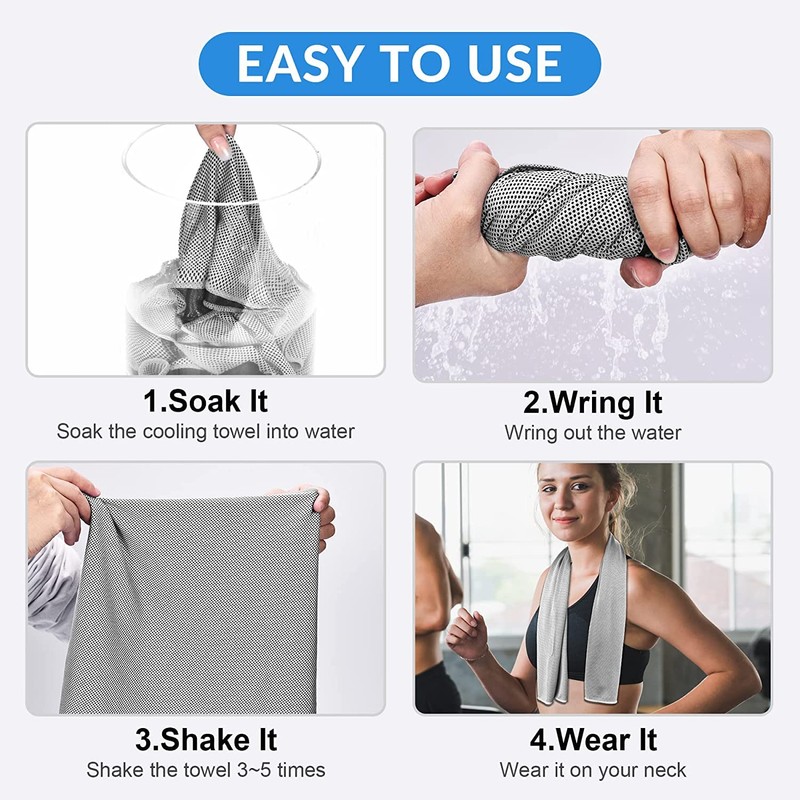 EASY TO USE

1.Soak It
Soak the cooling towel into water

2.Wring It
Wring out the water

3.Shake It
Shake the towel 3~5 times

4.Wear It
Wear it on your neck