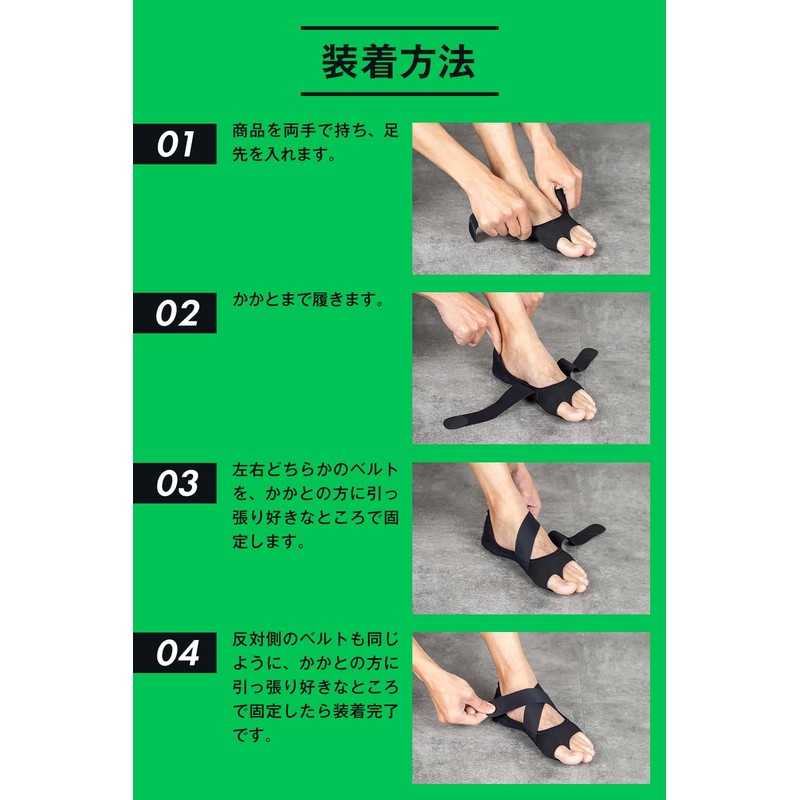 装着方法

01
商品を両手で持ち、足先を入れます。

02
かかとまで履きます。

03
左右どちらかのベルトを、かかとの方に引っ張り好きなところで固定します。

04
反対側のベルトも同じように、かかとの方に引っ張り好きなところで固定したら装着完了です。