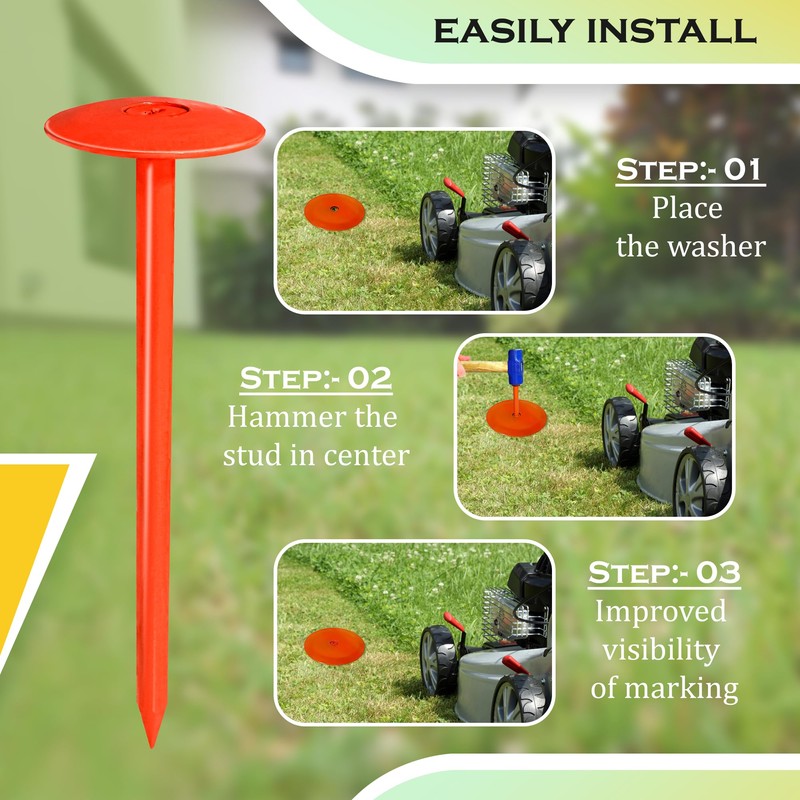 EASILY INSTALL

STEP:- 01
Place
the washer

STEP:- 02
Hammer the
stud in center

STEP:- 03
Improved
visibility
of marking