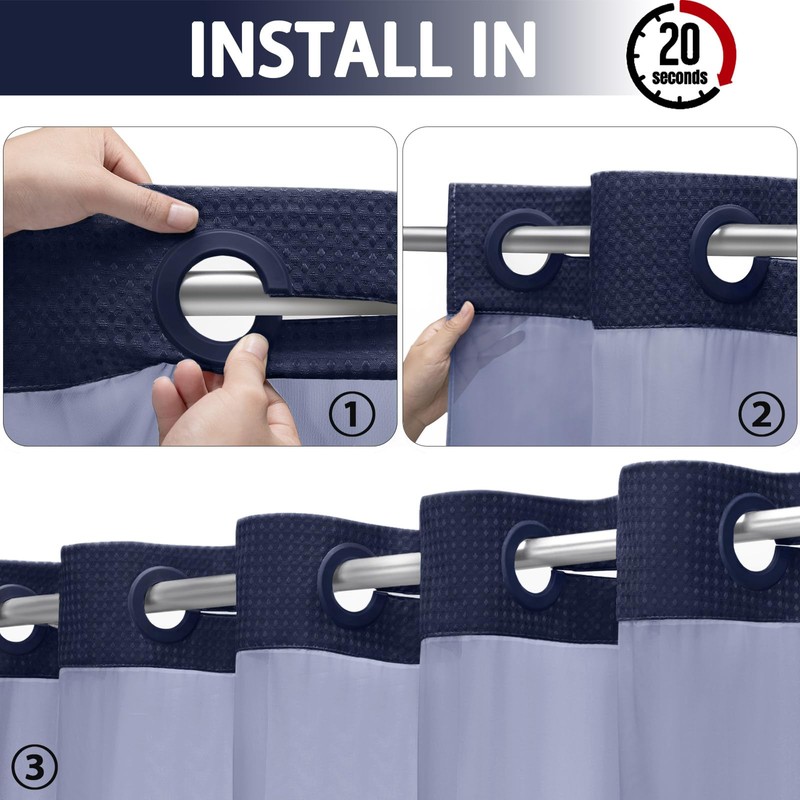 INSTALL IN

20 seconds

①

②

③