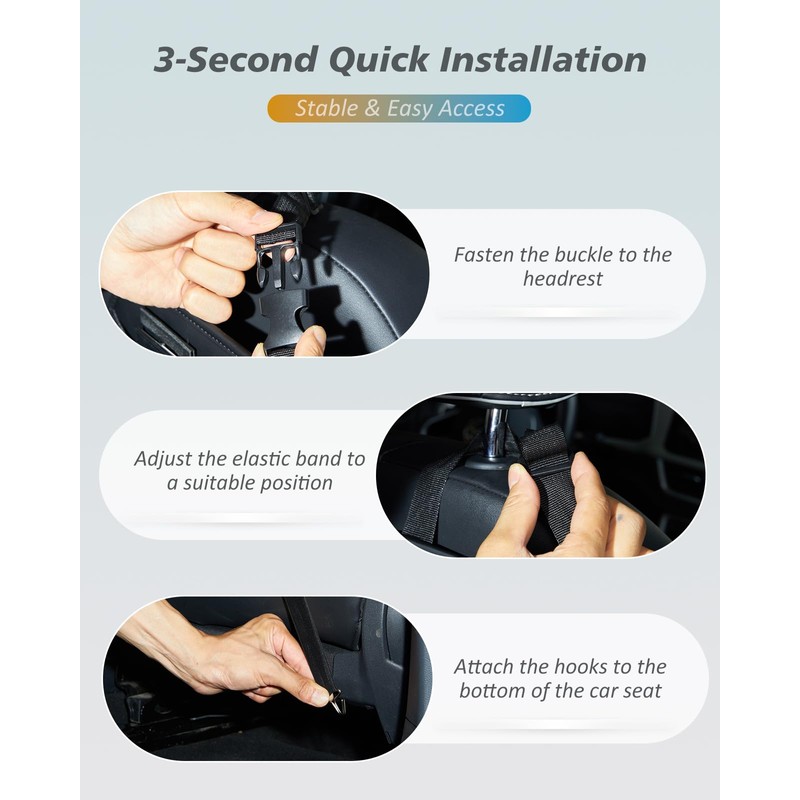 3-Second Quick Installation

Stable & Easy Access

Fasten the buckle to the headrest

Adjust the elastic band to a suitable position

Attach the hooks to the bottom of the car seat