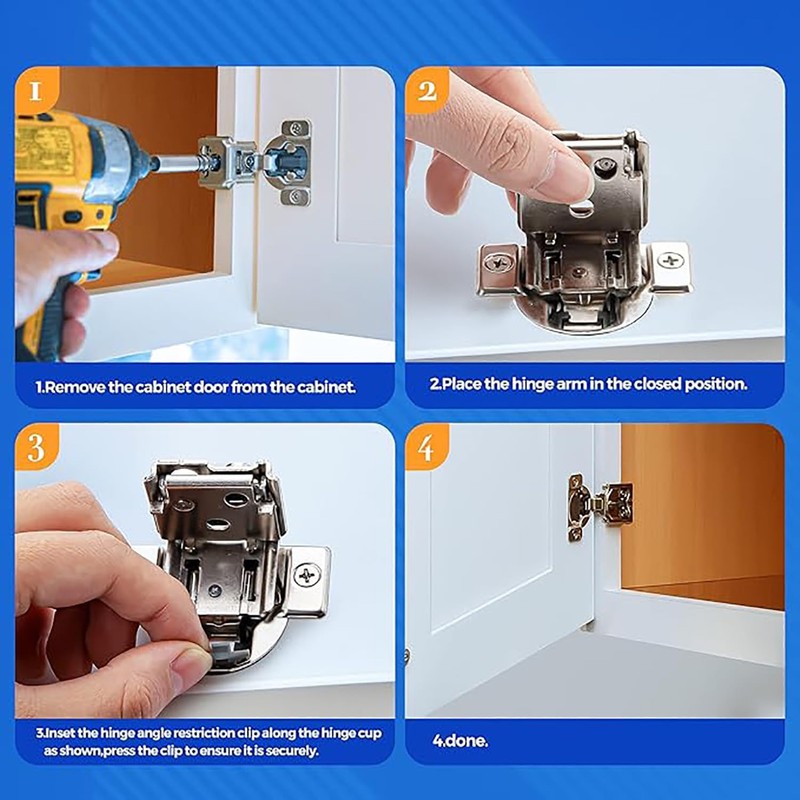 1

1.Remove the cabinet door from the cabinet.

2

2.Place the hinge arm in the closed position.

3

3.Inset the hinge angle restriction clip along the hinge cup as shown,press the clip to ensure it is securely.

4

4.done.