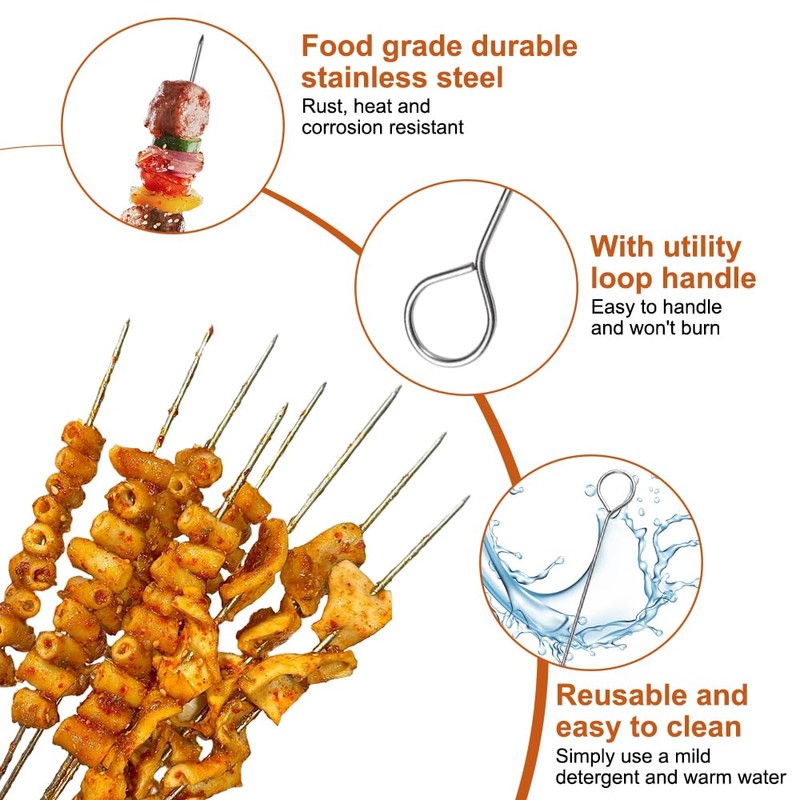 Food grade durable stainless steel
Rust, heat and corrosion resistant

With utility loop handle
Easy to handle and won't burn

Reusable and easy to clean
Simply use a mild detergent and warm water