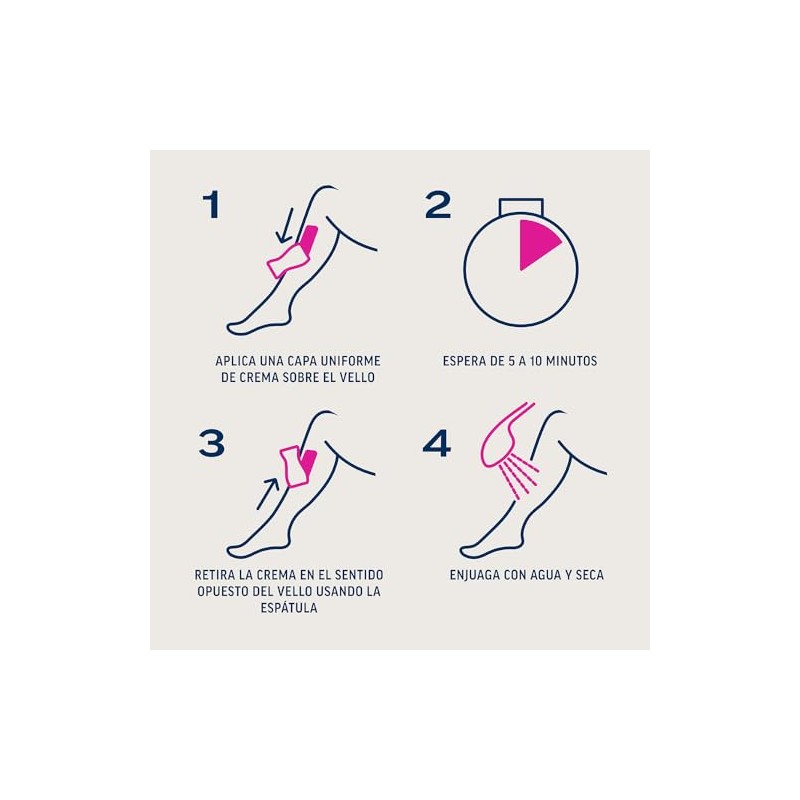 1

APLICA UNA CAPA UNIFORME DE CREMA SOBRE EL VELLO

2

ESPERA DE 5 A 10 MINUTOS

3

RETIRA LA CREMA EN EL SENTIDO OPUESTO DEL VELLO USANDO LA ESPÁTULA

4

ENJUAGA CON AGUA Y SECA