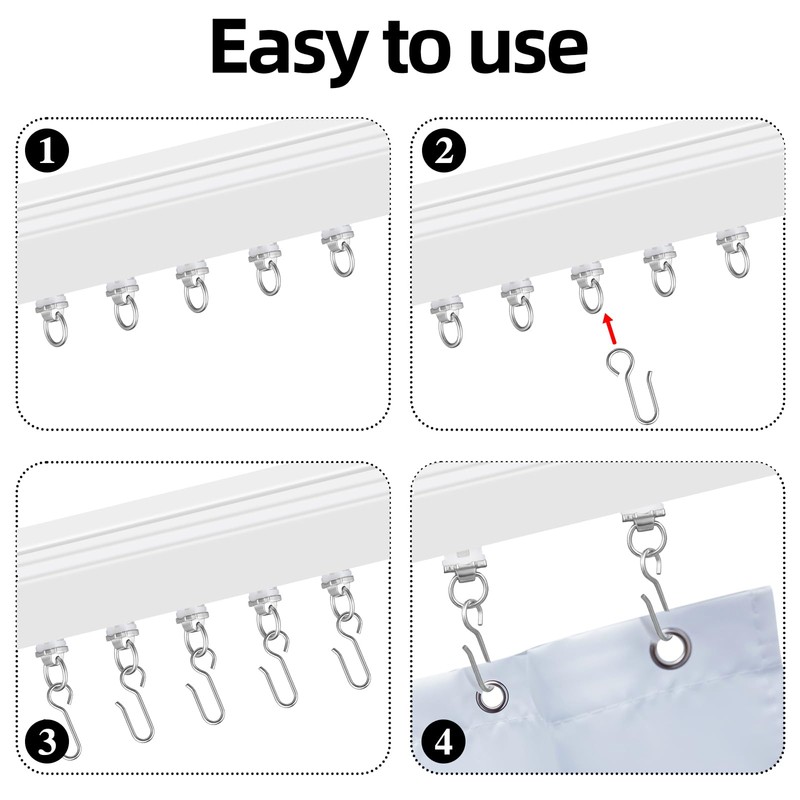 Easy to use

1

2

3

4