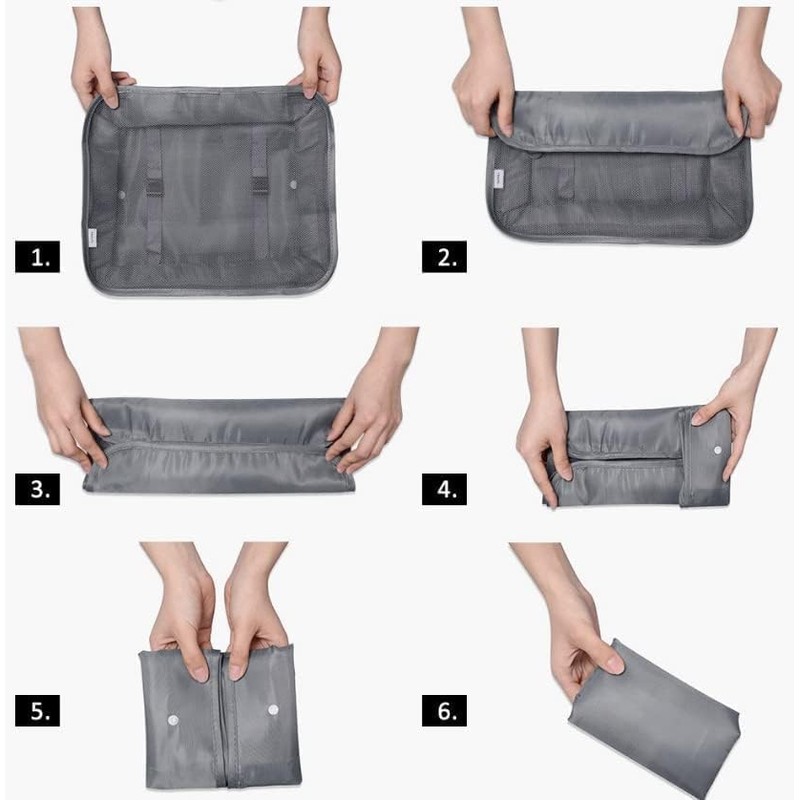 1.

2.

3.

4.

5.

6.