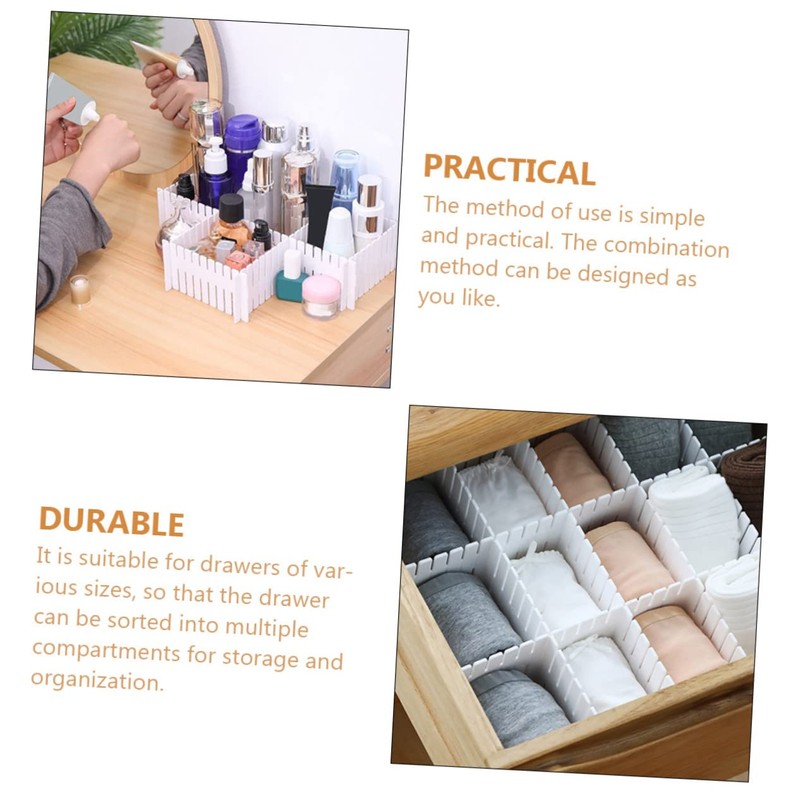 PRACTICAL
The method of use is simple and practical. The combination method can be designed as you like.

DURABLE
It is suitable for drawers of various sizes, so that the drawer can be sorted into multiple compartments for storage and organization.