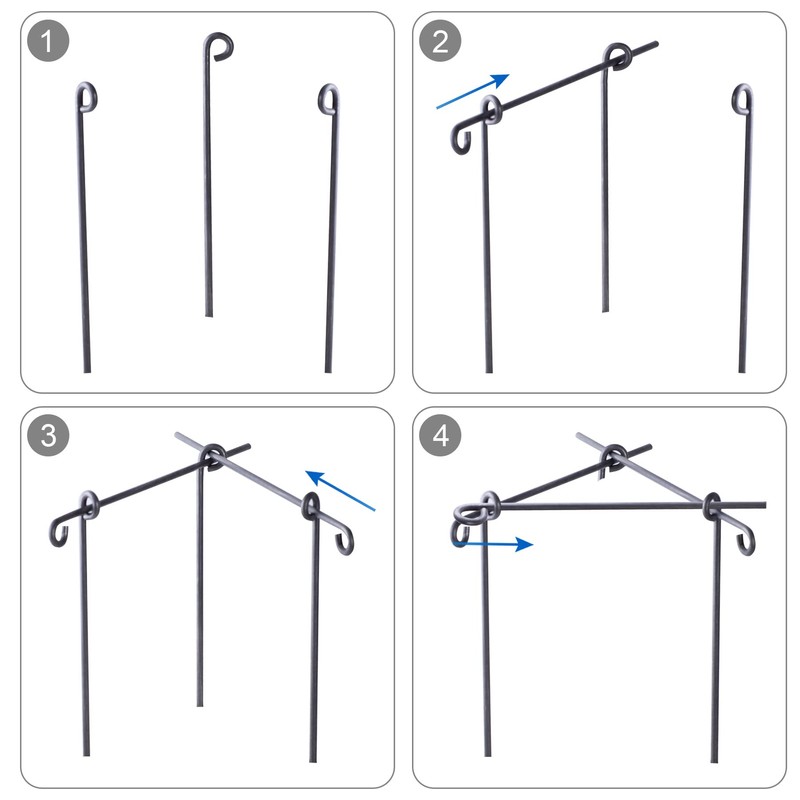 1

2

3

4