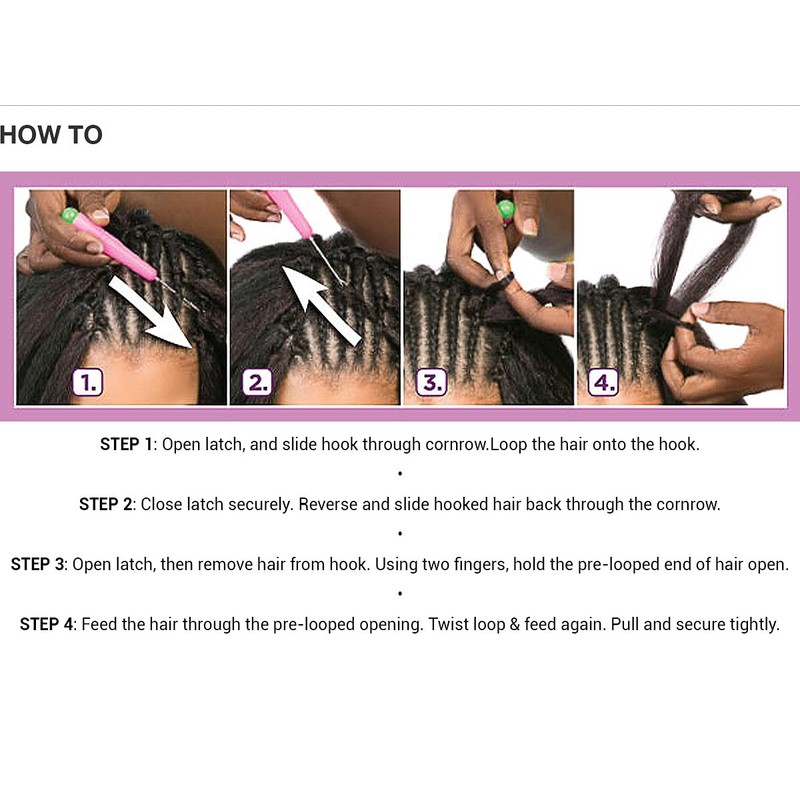 HOW TO

1.

2.

3.

4.

STEP 1: Open latch, and slide hook through cornrow.Loop the hair onto the hook.

•

STEP 2: Close latch securely. Reverse and slide hooked hair back through the cornrow.

•

STEP 3: Open latch, then remove hair from hook. Using two fingers, hold the pre-looped end of hair open.

•

STEP 4: Feed the hair through the pre-looped opening. Twist loop & feed again. Pull and secure tightly.