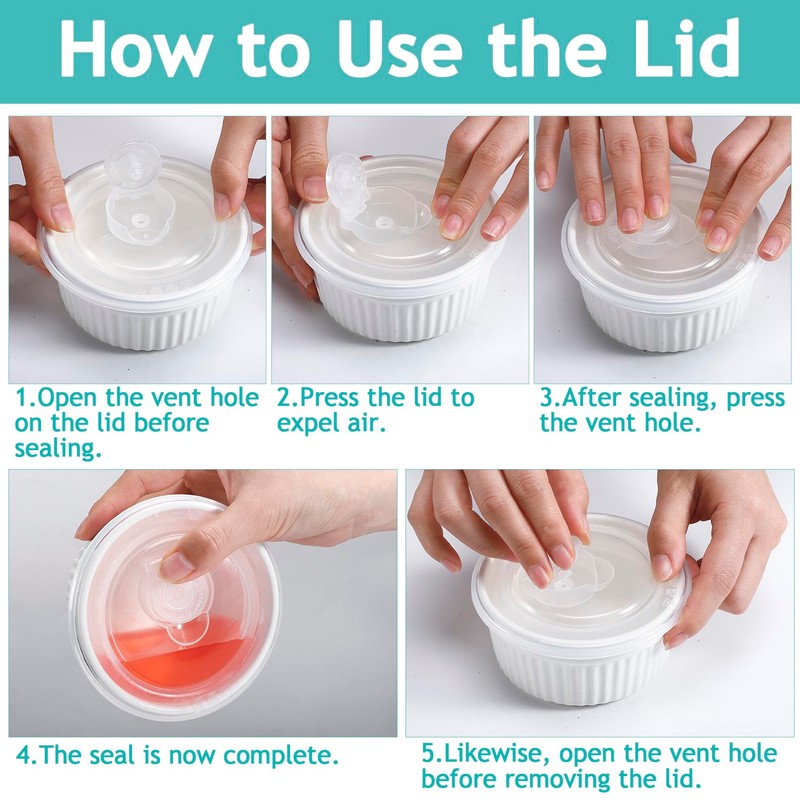 How to Use the Lid

1.Open the vent hole on the lid before sealing.

2.Press the lid to expel air.

3.After sealing, press the vent hole.

4.The seal is now complete.

5.Likewise, open the vent hole before removing the lid.