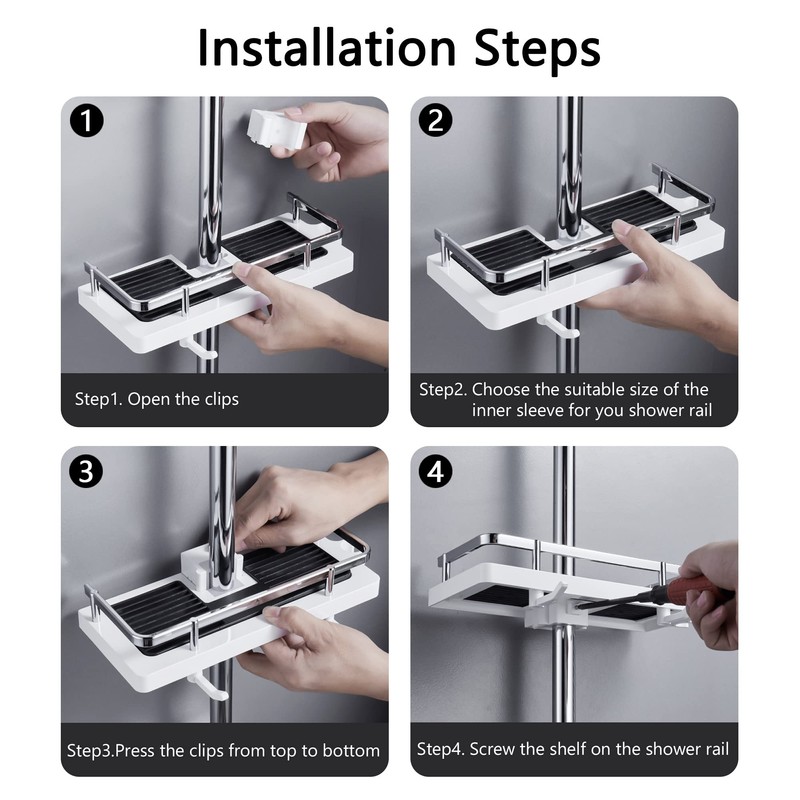 Installation Steps

1

Step1. Open the clips

2

Step2. Choose the suitable size of the inner sleeve for you shower rail

3

Step3.Press the clips from top to bottom

4

Step4. Screw the shelf on the shower rail