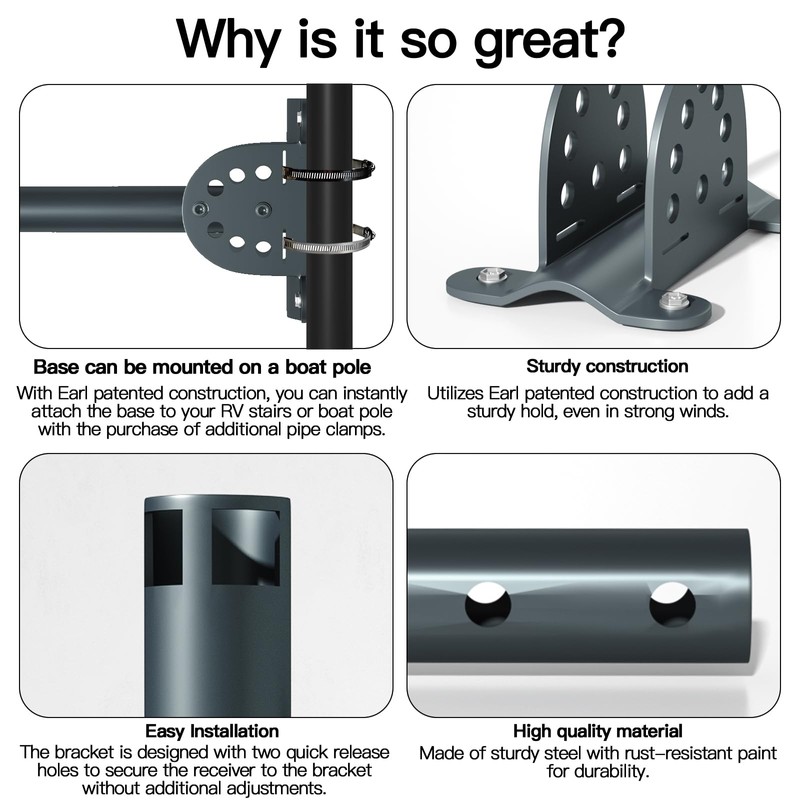 Why is it so great?

Base can be mounted on a boat pole

With Earl patented construction, you can instantly attach the base to your RV stairs or boat pole with the purchase of additional pipe clamps.

Sturdy construction

Utilizes Earl patented construction to add a sturdy hold, even in strong winds.

Easy Installation

The bracket is designed with two quick release holes to secure the receiver to the bracket without additional adjustments.

High quality material

Made of sturdy steel with rust-resistant paint for durability.