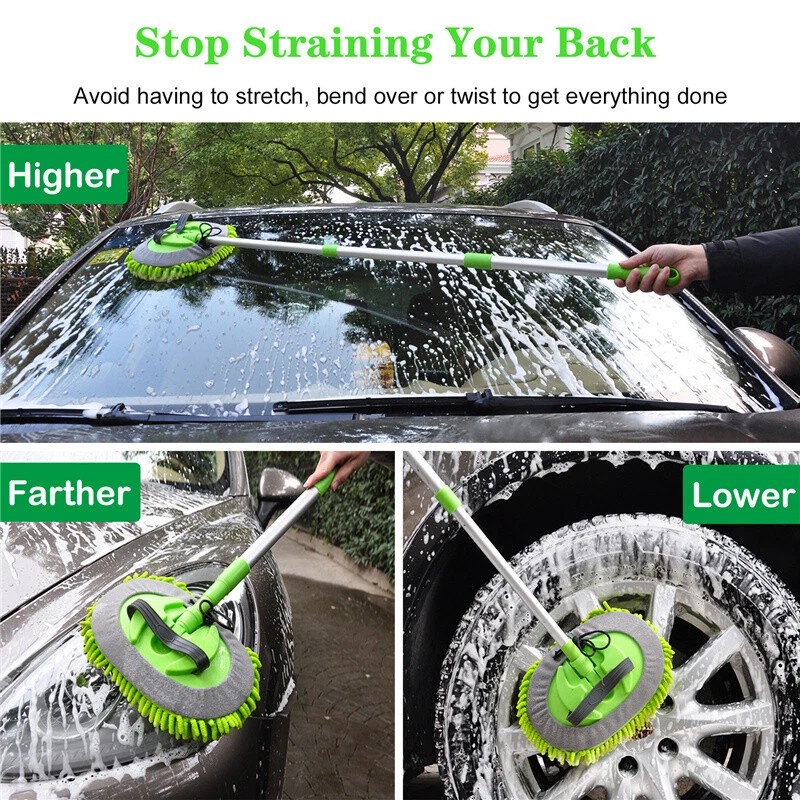 Stop Straining Your Back

Avoid having to stretch, bend over or twist to get everything done

Higher

Farther

Lower