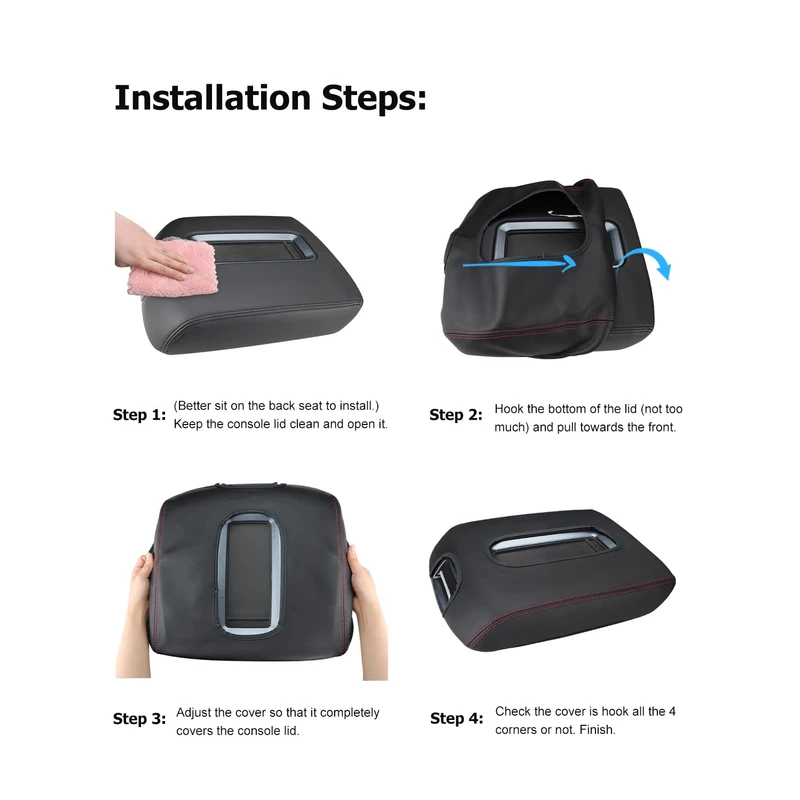 Installation Steps:

Step 1: (Better sit on the back seat to install.) Keep the console lid clean and open it.

Step 2: Hook the bottom of the lid (not too much) and pull towards the front.

Step 3: Adjust the cover so that it completely covers the console lid.

Step 4: Check the cover is hook all the 4 corners or not. Finish.