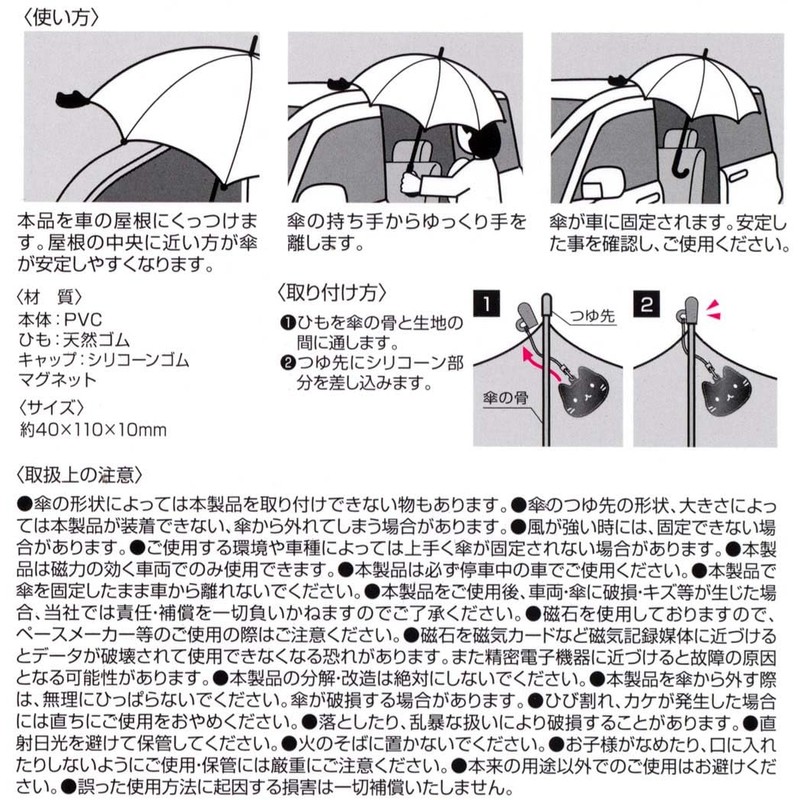 〈使い方〉

本品を車の屋根にくっつけます。屋根の中央に近い方が傘が安定しやすくなります。

傘の持ち手からゆっくり手を離します。

傘が車に固定されます。安定した事を確認し、ご使用ください。

〈材　質〉
本体：PVC
ひも：天然ゴム
キャップ：シリコーンゴム
マグネット

〈サイズ〉
約40×110×10mm

〈取り付け方〉
❶ひもを傘の骨と生地の間に通します。
❷つゆ先にシリコーン部分を差し込みます。

1
つゆ先
傘の骨

2

〈取扱上の注意〉
●傘の形状によっては本製品を取り付けできない物もあります。●傘のつゆ先の形状、大きさによっては本製品が装着できない、傘から外れてしまう場合があります。●風が強い時には、固定できない場合があります。●ご使用する環境や車種によっては上手く傘が固定されない場合があります。●本製品は磁力の効く車両でのみ使用できます。●本製品は必ず停車中の車でご使用ください。●本製品で傘を固定したまま車から離れないでください。●本製品をご使用後、車両・傘に破損・キズ等が生じた場合、当社では責任・補償を一切負いかねますのでご了承ください。●磁石を使用しておりますので、ペースメーカー等のご使用の際はご注意ください。●磁石を磁気カードなど磁気記録媒体に近づけるとデータが破壊されて使用できなくなる恐れがあります。また精密電子機器に近づけると故障の原因となる可能性があります。●本製品の分解・改造は絶対にしないでください。●本製品を傘から外す際は、無理にひっぱらないでください。傘が破損する場合があります。●ひび割れ、カケが発生した場合には直ちにご使用をおやめください。●落としたり、乱暴な扱いにより破損することがあります。●直射日光を避けて保管してください。●火のそばに置かないでください。●お子様がなめたり、口に入れたりしないようにご使用・保管には厳重にご注意ください。●本来の用途以外でのご使用はお避けください。●誤った使用方法に起因する損害は一切補償いたしません。