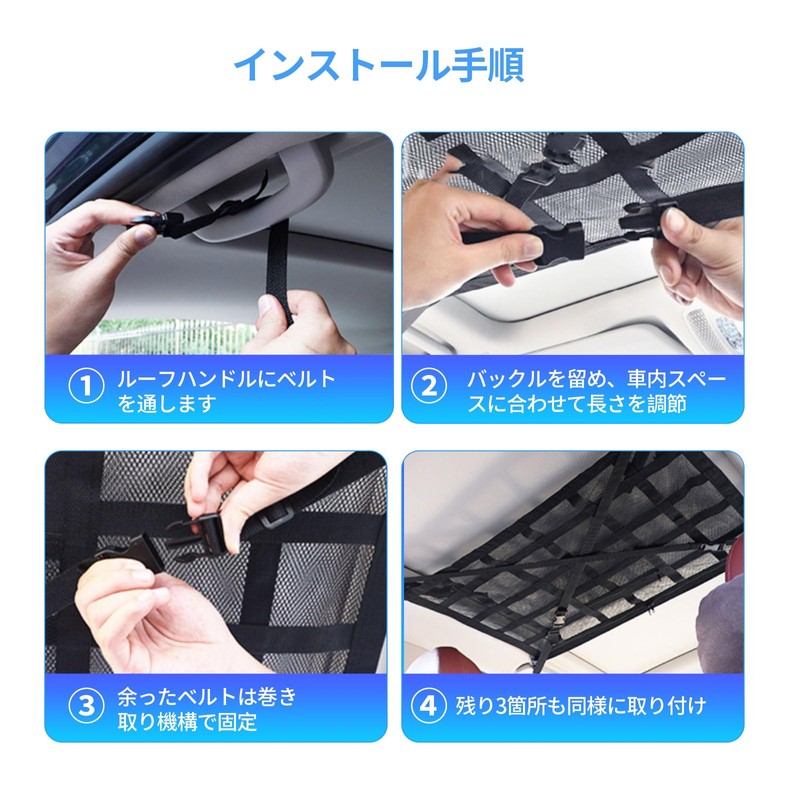 インストール手順

① ルーフハンドルにベルトを通します

② バックルを留め、車内スペースに合わせて長さを調節

③ 余ったベルトは巻き取り機構で固定

④ 残り3箇所も同様に取り付け