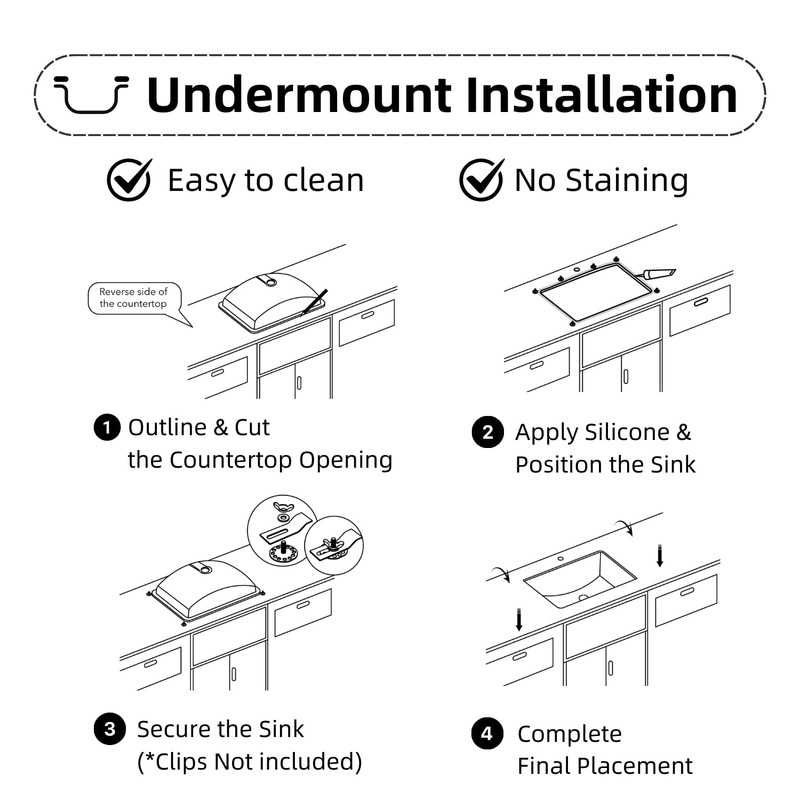 Undermount Installation

Easy to clean

No Staining

Reverse side of the countertop

1 Outline & Cut the Countertop Opening

2 Apply Silicone & Position the Sink

3 Secure the Sink (*Clips Not included)

4 Complete Final Placement