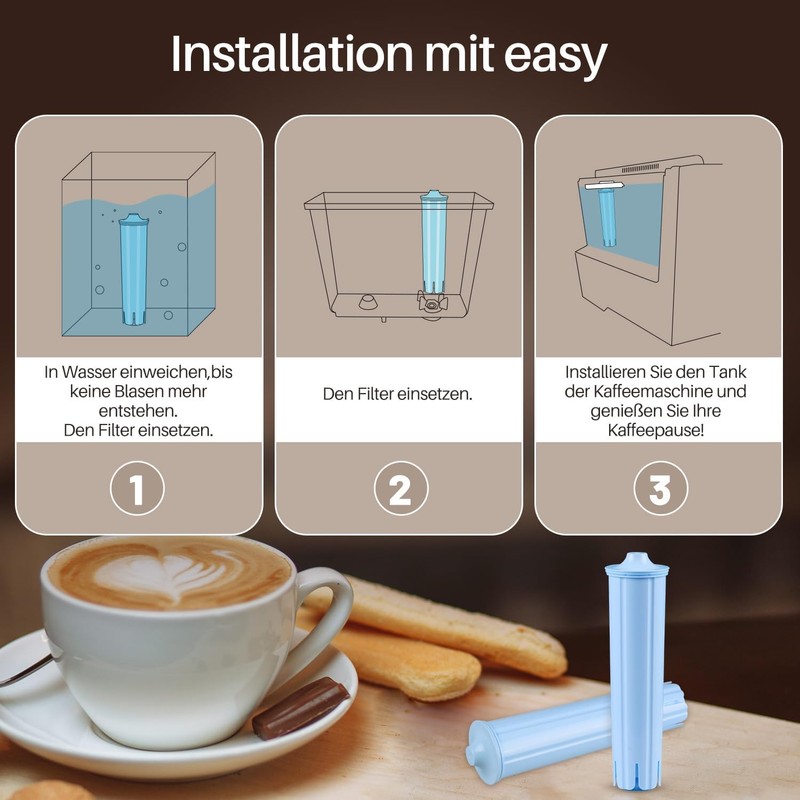 Installation mit easy

In Wasser einweichen,bis keine Blasen mehr entstehen.
Den Filter einsetzen.

1

Den Filter einsetzen.

2

Installieren Sie den Tank der Kaffeemaschine und genießen Sie Ihre Kaffeepause!

3