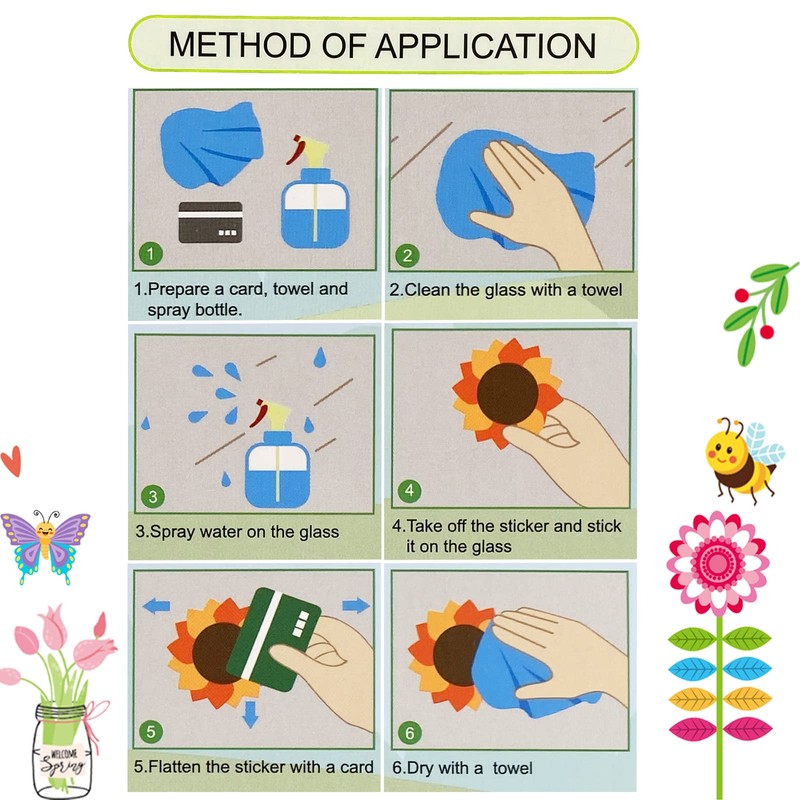 METHOD OF APPLICATION

1

1.Prepare a card, towel and spray bottle.

2

2.Clean the glass with a towel

3

3.Spray water on the glass

4

4.Take off the sticker and stick it on the glass

5

5.Flatten the sticker with a card

6

6.Dry with a towel

WELCOME Spring