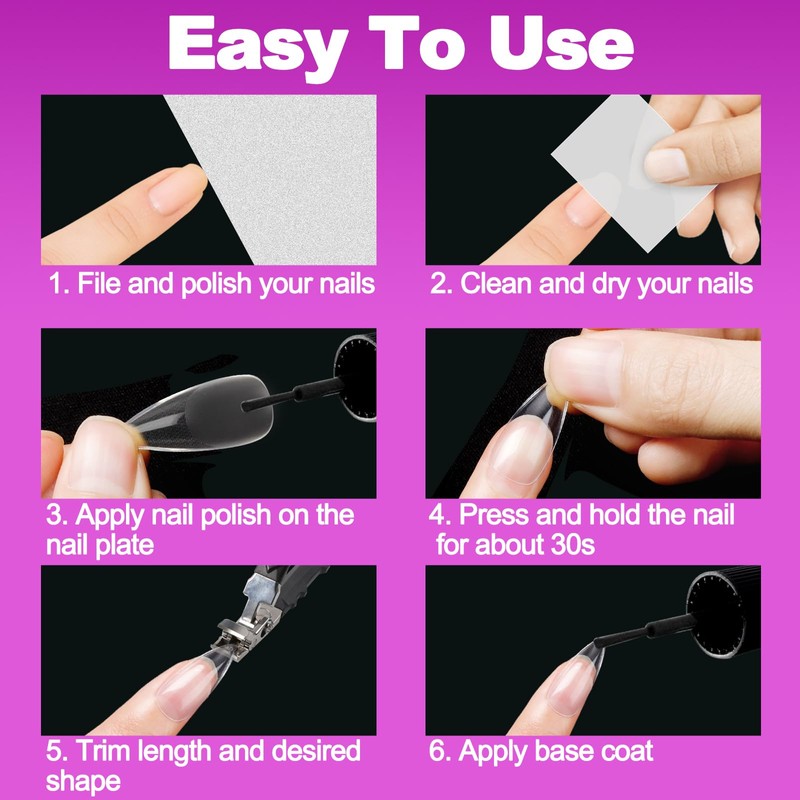 Easy To Use

1. File and polish your nails

2. Clean and dry your nails

3. Apply nail polish on the nail plate

4. Press and hold the nail for about 30s

5. Trim length and desired shape

6. Apply base coat