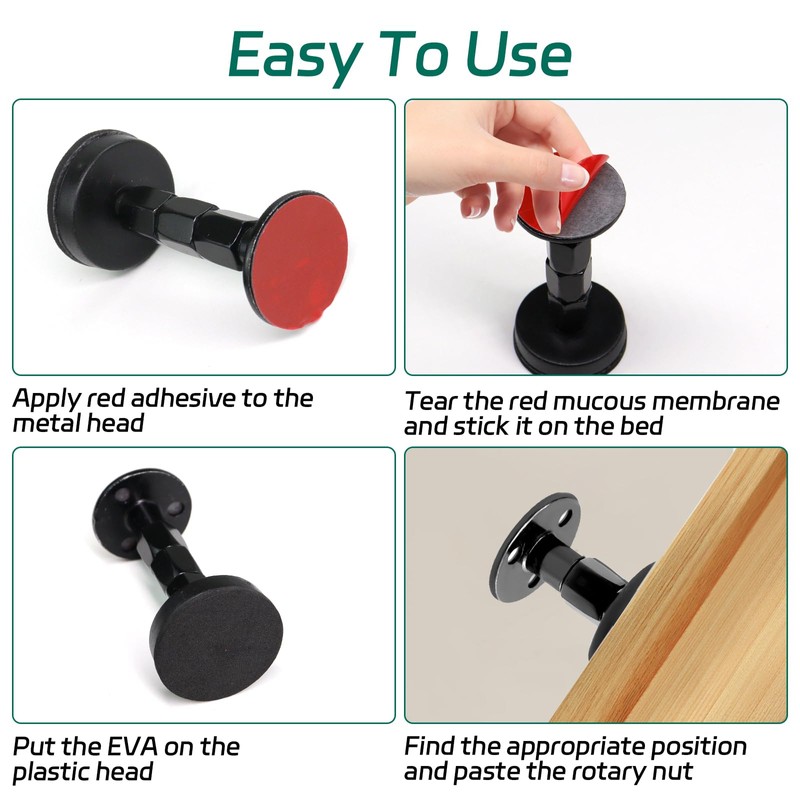 Easy To Use

Apply red adhesive to the metal head

Tear the red mucous membrane and stick it on the bed

Put the EVA on the plastic head

Find the appropriate position and paste the rotary nut