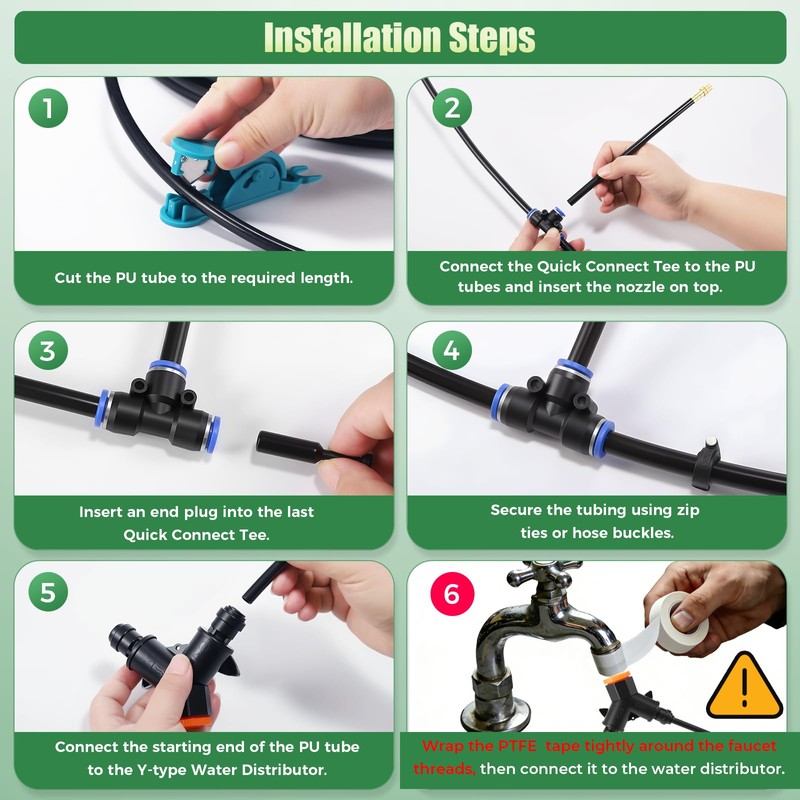 Installation Steps

1

Cut the PU tube to the required length.

2

Connect the Quick Connect Tee to the PU tubes and insert the nozzle on top.

3

Insert an end plug into the last Quick Connect Tee.

4

Secure the tubing using zip ties or hose buckles.

5

Connect the starting end of the PU tube to the Y-type Water Distributor.

6

!

Wrap the PTFE tape tightly around the faucet threads, then connect it to the water distributor.