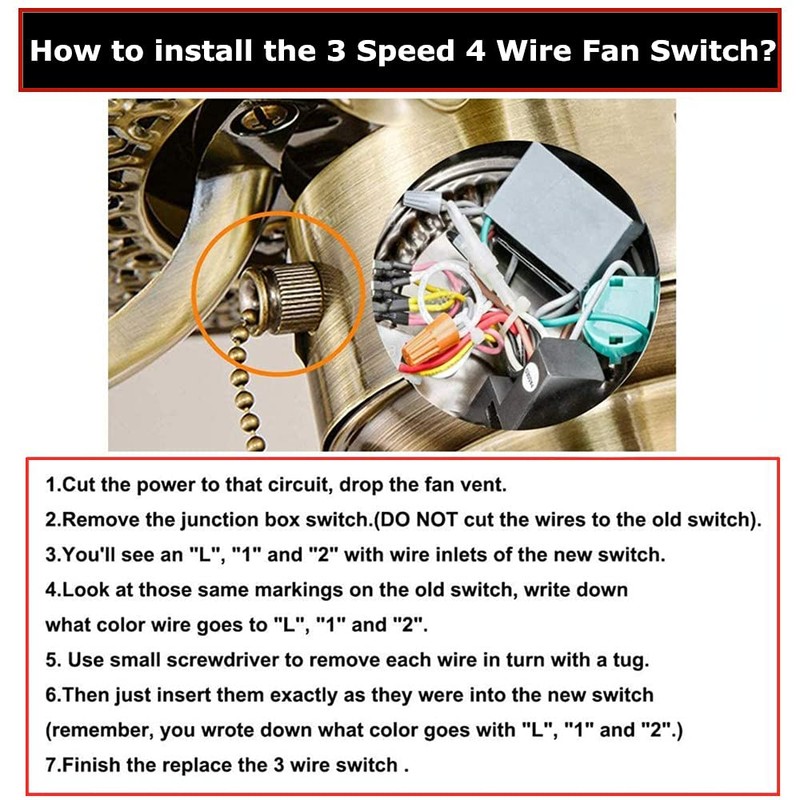 How to install the 3 Speed 4 Wire Fan Switch?

1.Cut the power to that circuit, drop the fan vent.

2.Remove the junction box switch.(DO NOT cut the wires to the old switch).

3.You'll see an "L", "1" and "2" with wire inlets of the new switch.

4.Look at those same markings on the old switch, write down what color wire goes to "L", "1" and "2".

5. Use small screwdriver to remove each wire in turn with a tug.

6.Then just insert them exactly as they were into the new switch (remember, you wrote down what color goes with "L", "1" and "2".)

7.Finish the replace the 3 wire switch .