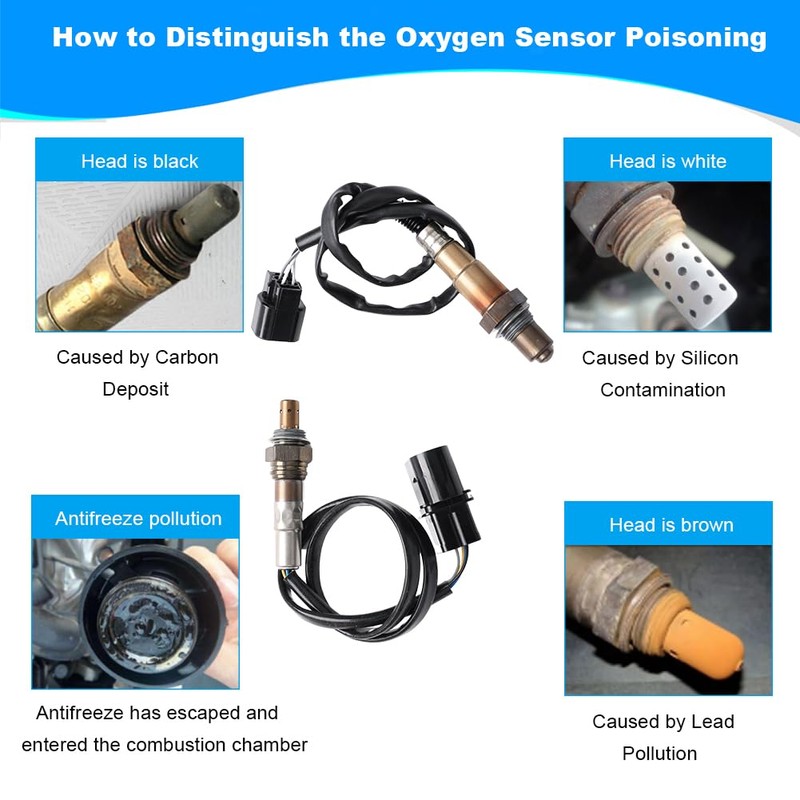 How to Distinguish the Oxygen Sensor Poisoning

Head is black

Caused by Carbon Deposit

Head is white

Caused by Silicon Contamination

Antifreeze pollution

Antifreeze has escaped and entered the combustion chamber

Head is brown

Caused by Lead Pollution