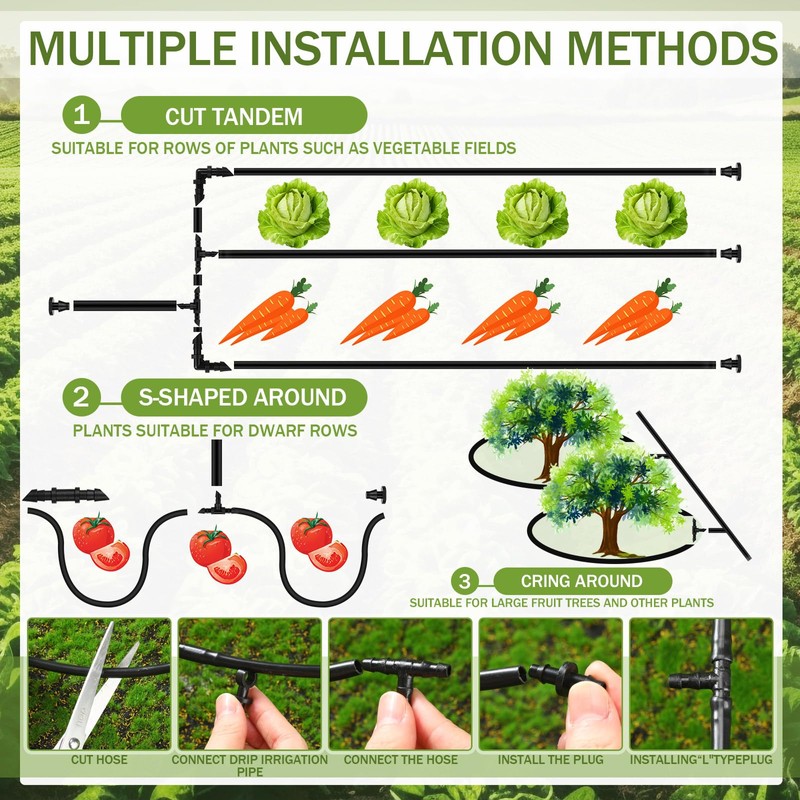 MULTIPLE INSTALLATION METHODS

1 CUT TANDEM

SUITABLE FOR ROWS OF PLANTS SUCH AS VEGETABLE FIELDS

2 S-SHAPED AROUND

PLANTS SUITABLE FOR DWARF ROWS

3 CRING AROUND

SUITABLE FOR LARGE FRUIT TREES AND OTHER PLANTS

CUT HOSE

CONNECT DRIP IRRIGATION PIPE

CONNECT THE HOSE

INSTALL THE PLUG

INSTALLING"L"TYPEPLUG