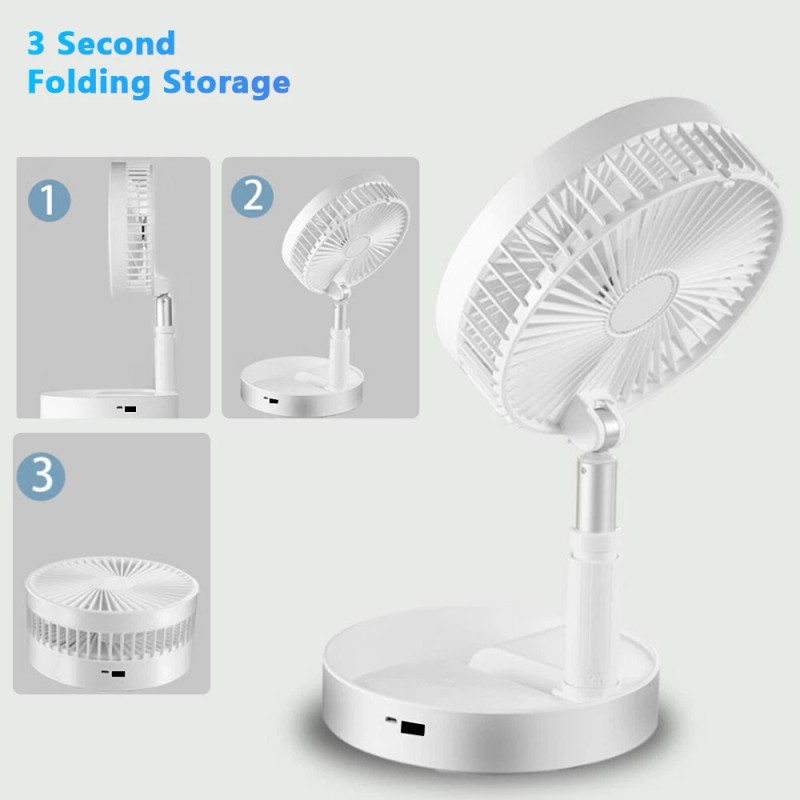 3 Second
Folding Storage

1

2

3