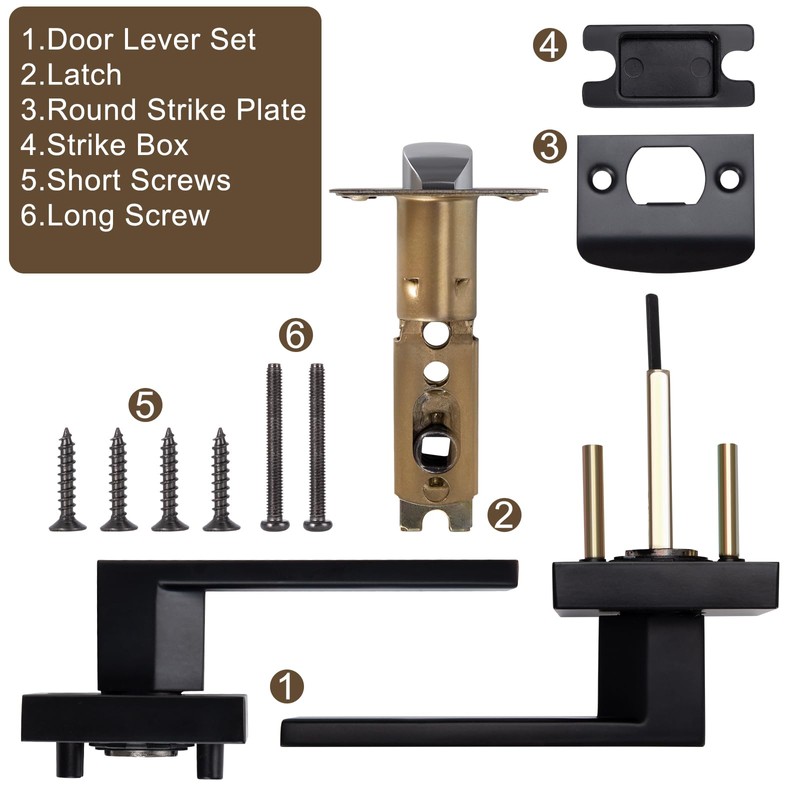 1.Door Lever Set
2.Latch
3.Round Strike Plate
4.Strike Box
5.Short Screws
6.Long Screw

4

3

6

5

2

1