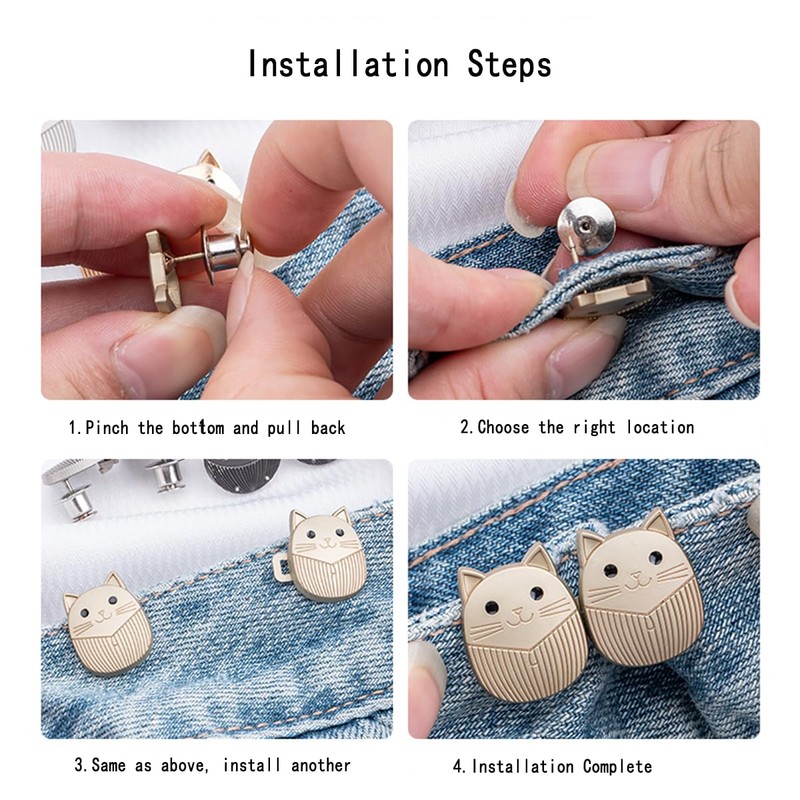 Installation Steps

1.Pinch the bottom and pull back

2.Choose the right location

3.Same as above, install another

4.Installation Complete