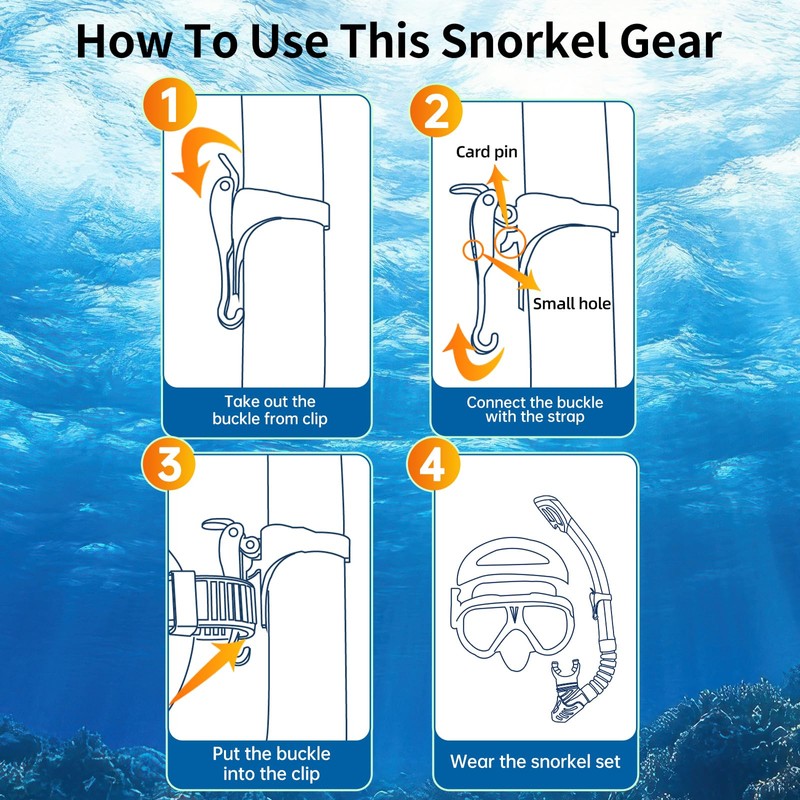 How To Use This Snorkel Gear

1

Take out the buckle from clip

2

Card pin

Small hole

Connect the buckle with the strap

3

Put the buckle into the clip

4

Wear the snorkel set