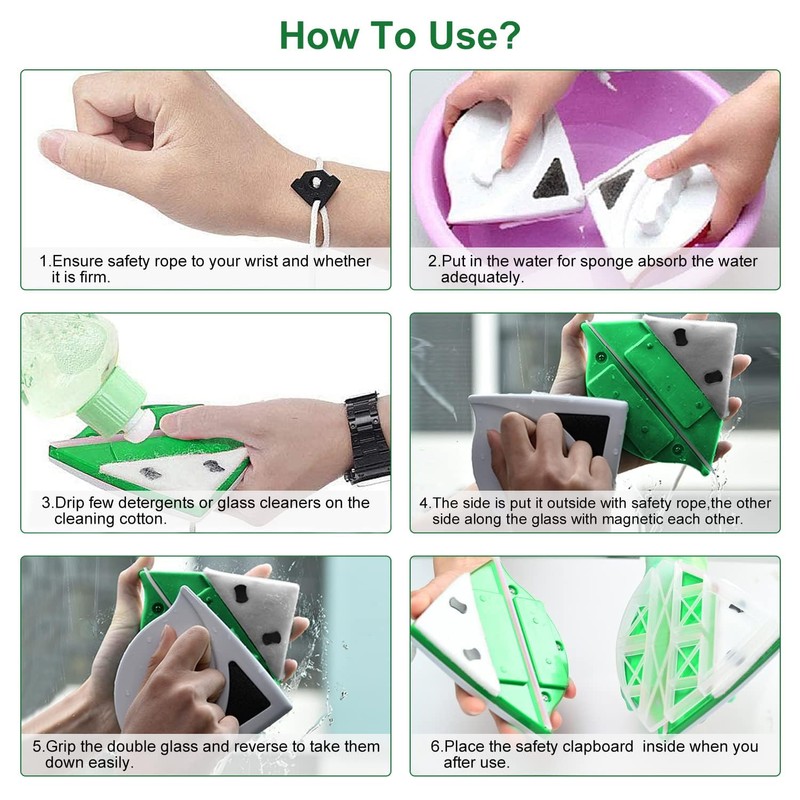 How To Use?

1.Ensure safety rope to your wrist and whether it is firm.

2.Put in the water for sponge absorb the water adequately.

3.Drip few detergents or glass cleaners on the cleaning cotton.

4.The side is put it outside with safety rope,the other side along the glass with magnetic each other.

5.Grip the double glass and reverse to take them down easily.

6.Place the safety clapboard inside when you after use.