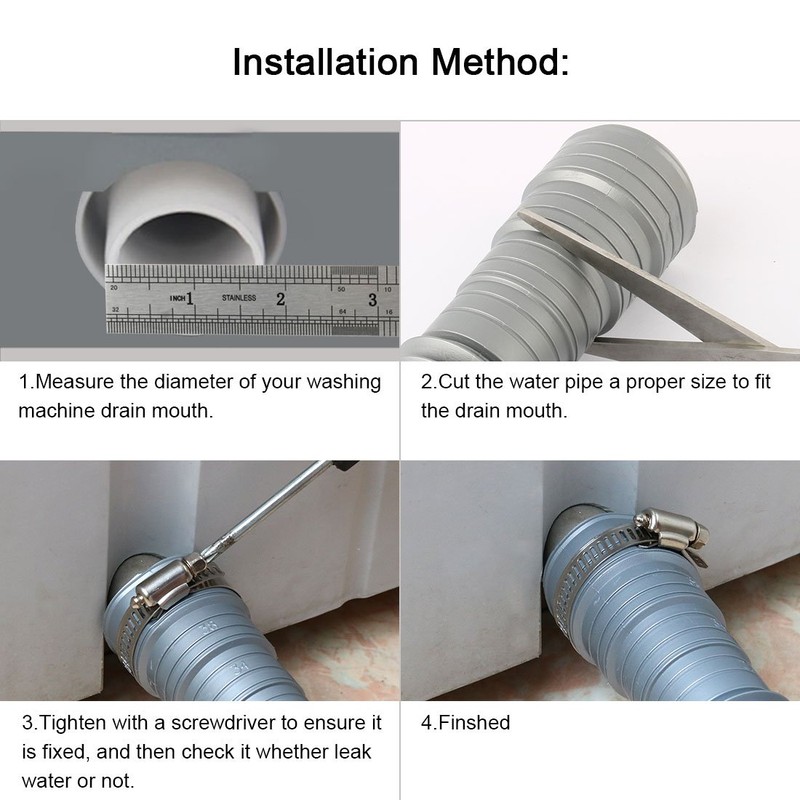 Installation Method:

INCH 1 STAINLESS 2 3

1.Measure the diameter of your washing machine drain mouth.

2.Cut the water pipe a proper size to fit the drain mouth.

3.Tighten with a screwdriver to ensure it is fixed, and then check it whether leak water or not.

4.Finshed