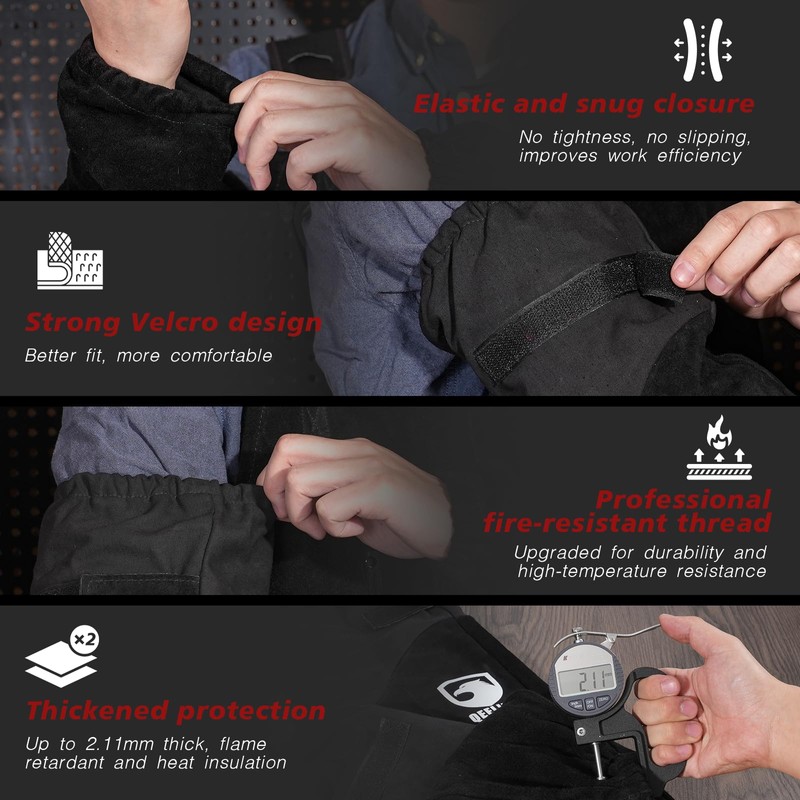 Elastic and snug closure
No tightness, no slipping, improves work efficiency

Strong Velcro design
Better fit, more comfortable

Professional fire-resistant thread
Upgraded for durability and high-temperature resistance

×2

Thickened protection
Up to 2.11mm thick, flame retardant and heat insulation

QEEL

2.11