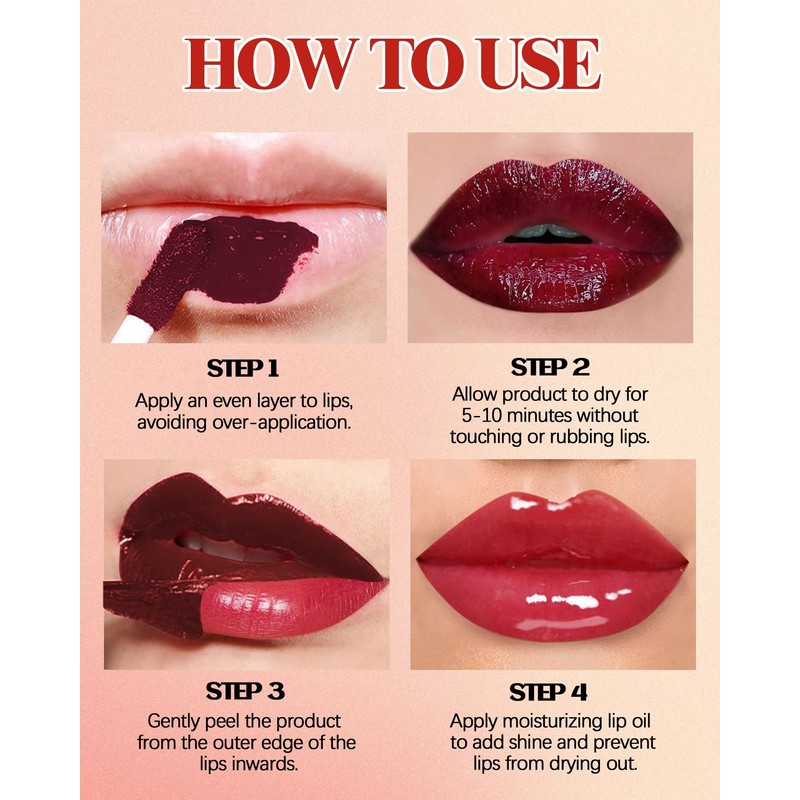 HOW TO USE

STEP 1
Apply an even layer to lips, avoiding over-application.

STEP 2
Allow product to dry for 5-10 minutes without touching or rubbing lips.

STEP 3
Gently peel the product from the outer edge of the lips inwards.

STEP 4
Apply moisturizing lip oil to add shine and prevent lips from drying out.