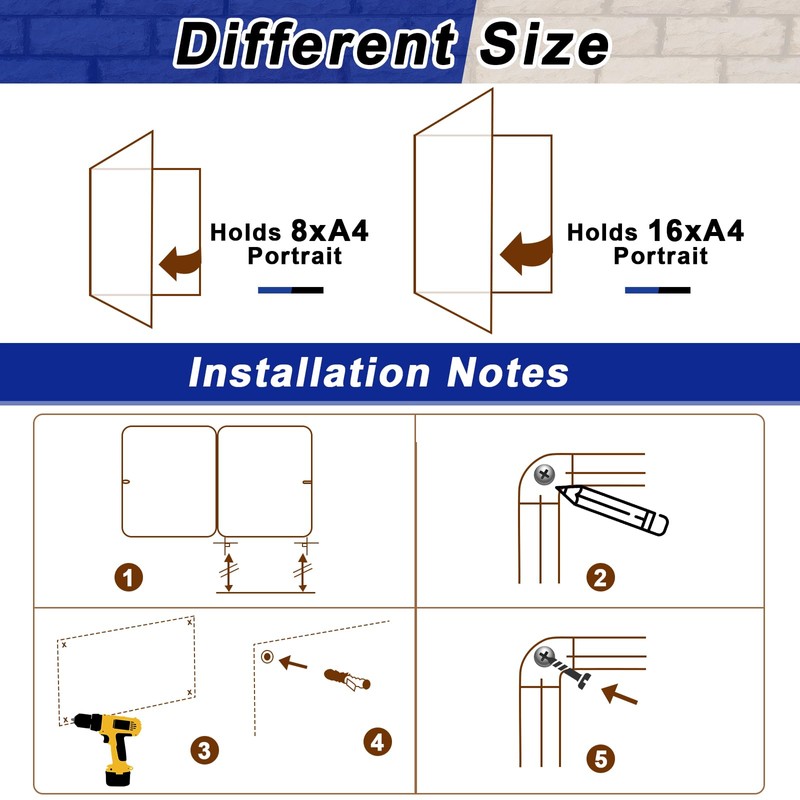 Different Size

Holds 8xA4
Portrait

Holds 16xA4
Portrait

Installation Notes

1

2

3

4

5