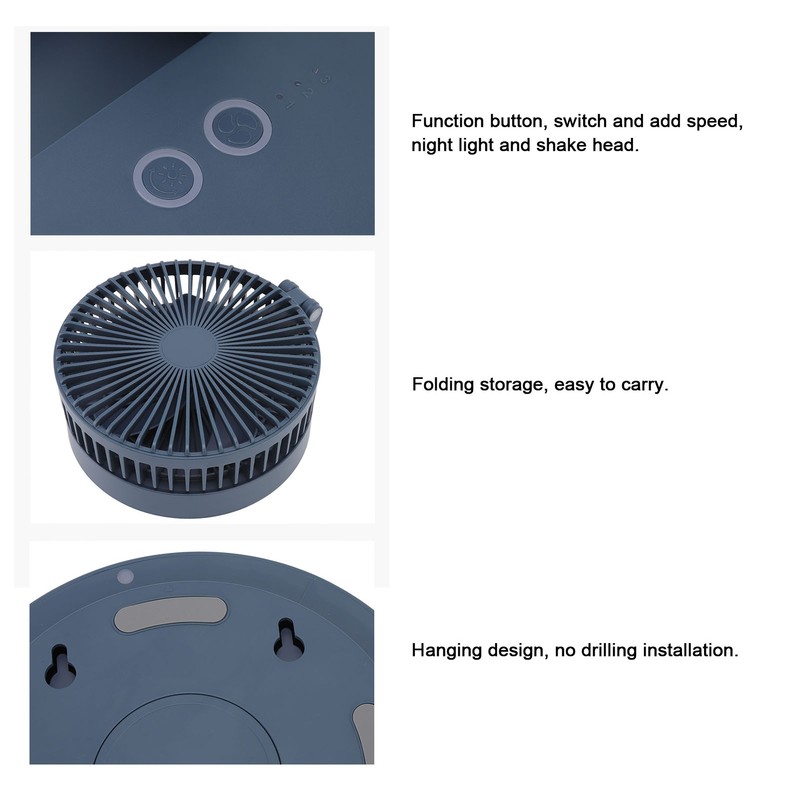 1 2 3

Function button, switch and add speed, night light and shake head.

Folding storage, easy to carry.

Hanging design, no drilling installation.