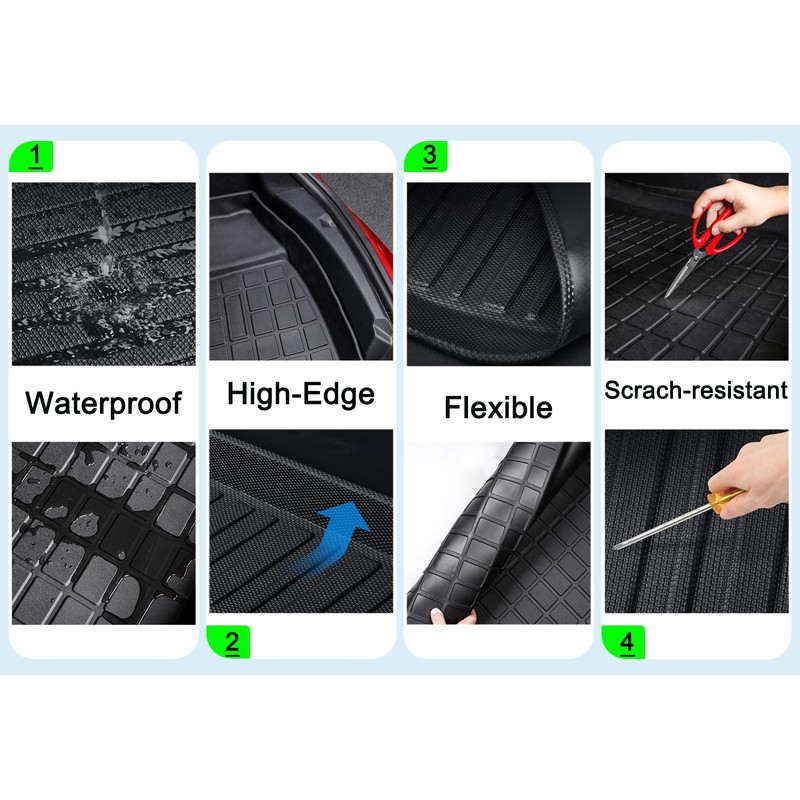 1

Waterproof

High-Edge

2

3

Flexible

Scrach-resistant

4