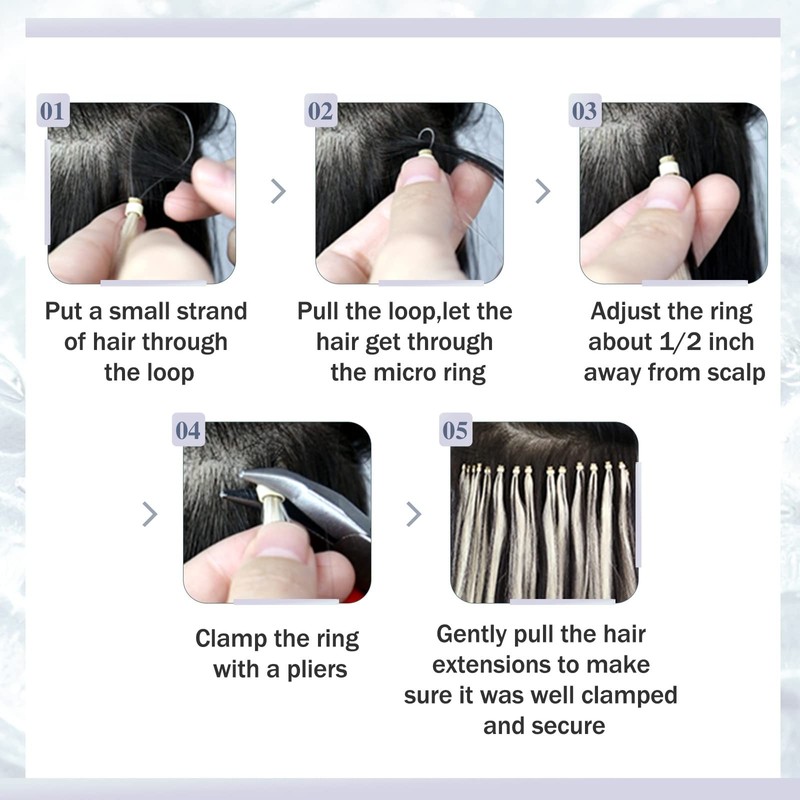 01

Put a small strand of hair through the loop

02

Pull the loop,let the hair get through the micro ring

03

Adjust the ring about 1/2 inch away from scalp

04

Clamp the ring with a pliers

05

Gently pull the hair extensions to make sure it was well clamped and secure