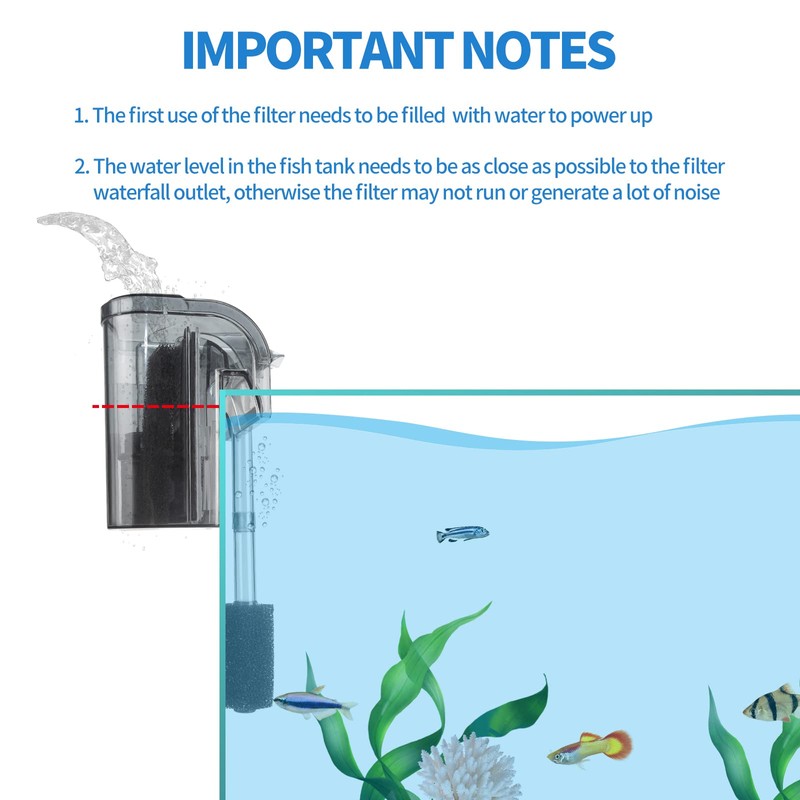 IMPORTANT NOTES

1. The first use of the filter needs to be filled  with water to power up

2. The water level in the fish tank needs to be as close as possible to the filter waterfall outlet, otherwise the filter may not run or generate a lot of noise