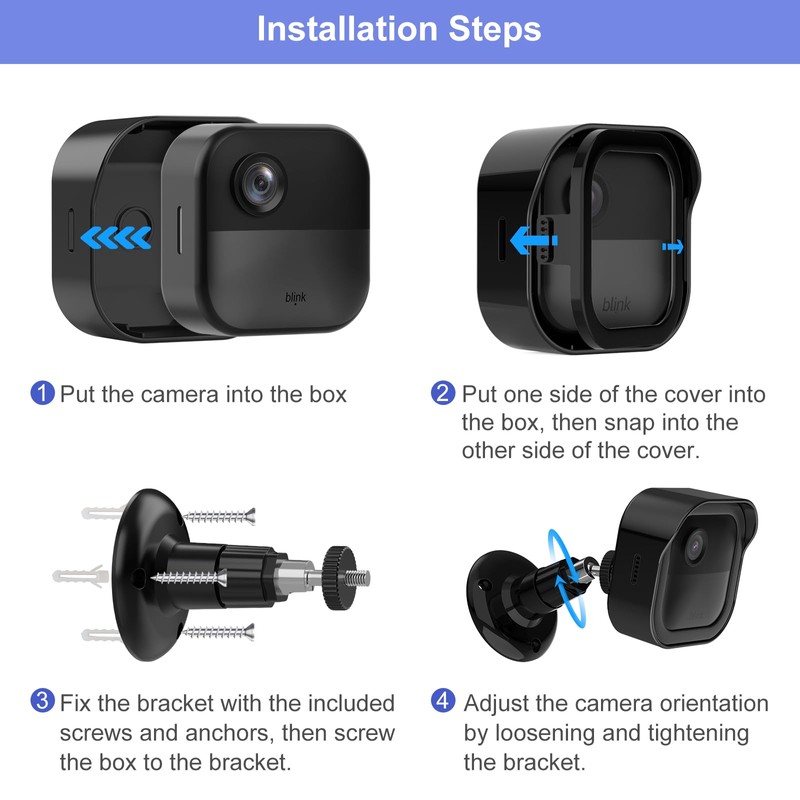 Installation Steps

blink

blink

1 Put the camera into the box

2 Put one side of the cover into the box, then snap into the other side of the cover.

3 Fix the bracket with the included screws and anchors, then screw the box to the bracket.

4 Adjust the camera orientation by loosening and tightening the bracket.