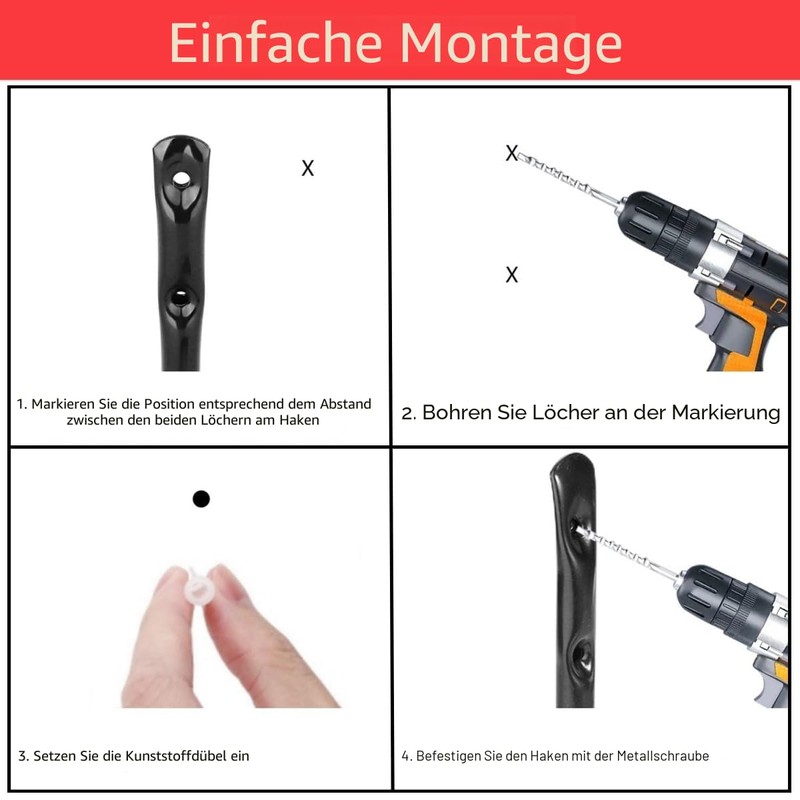 Einfache Montage

X

1. Markieren Sie die Position entsprechend dem Abstand zwischen den beiden Löchern am Haken

X

X

2. Bohren Sie Löcher an der Markierung

3. Setzen Sie die Kunststoffdübel ein

4. Befestigen Sie den Haken mit der Metallschraube