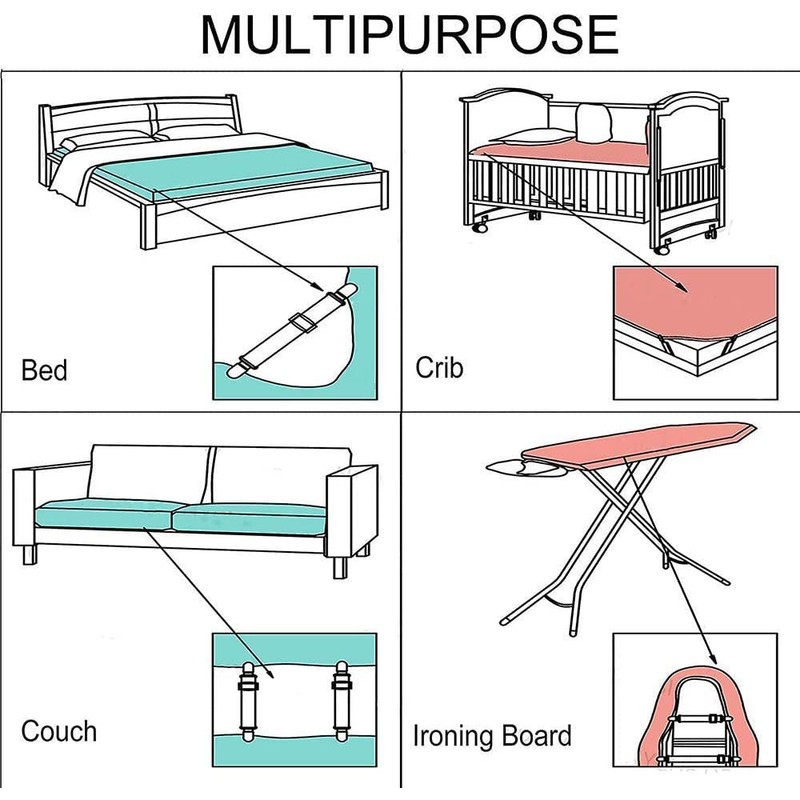 MULTIPURPOSE

Bed

Crib

Couch

Ironing Board