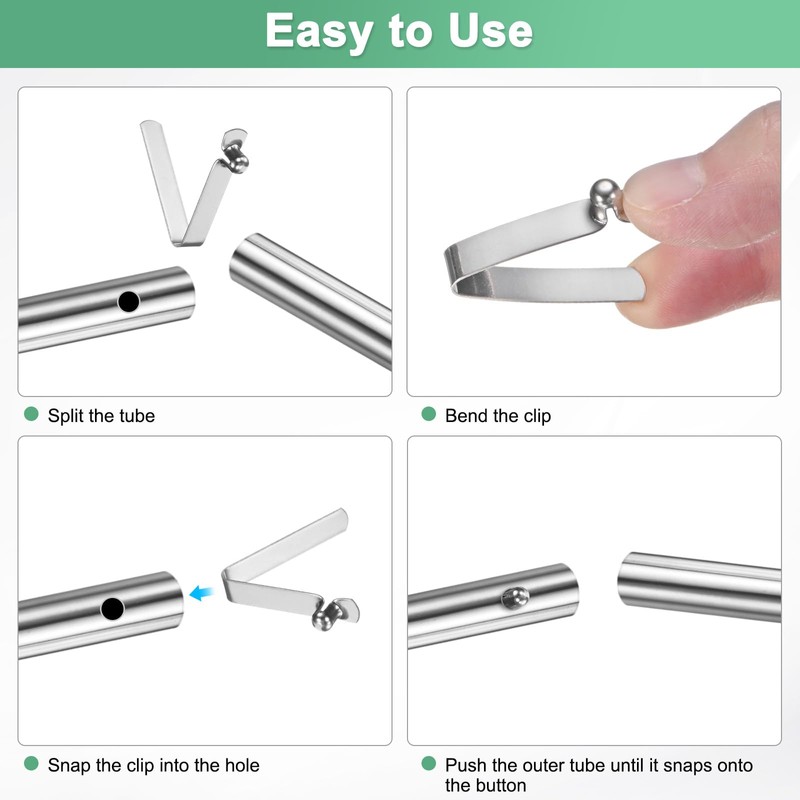 Easy to Use

Split the tube

Bend the clip

Snap the clip into the hole

Push the outer tube until it snaps onto the button