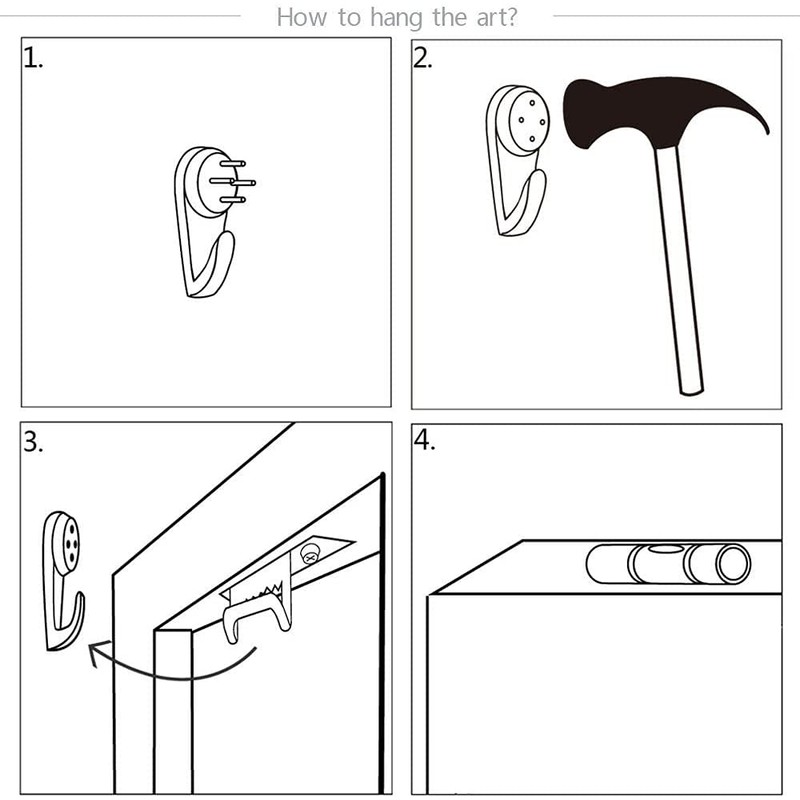 How to hang the art?

1.

2.

3.

4.