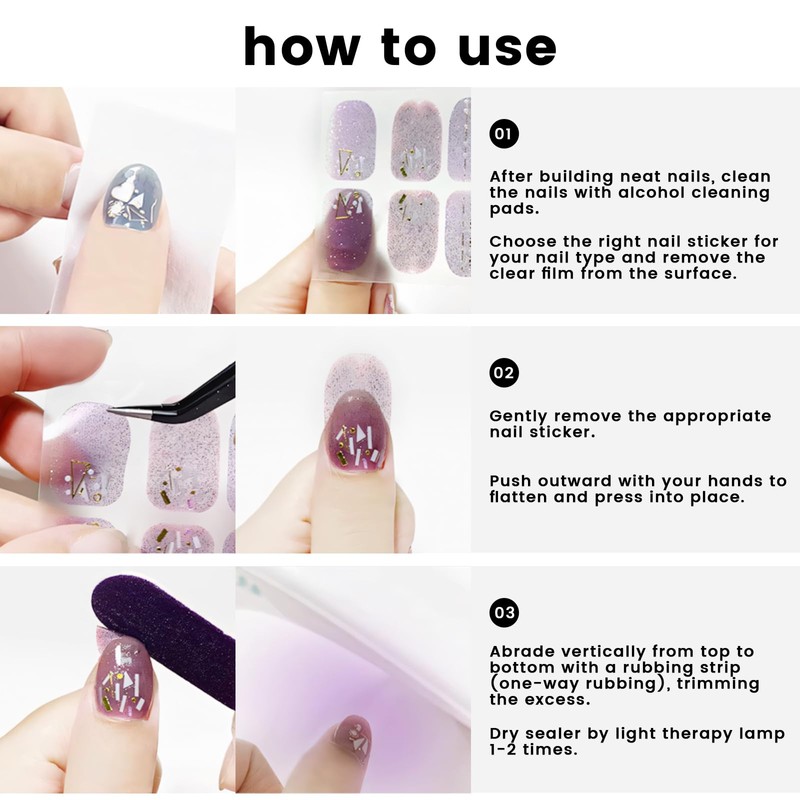 how to use

01

After building neat nails, clean the nails with alcohol cleaning pads.

Choose the right nail sticker for your nail type and remove the clear film from the surface.

02

Gently remove the appropriate nail sticker.

Push outward with your hands to flatten and press into place.

03

Abrade vertically from top to bottom with a rubbing strip (one-way rubbing), trimming the excess.

Dry sealer by light therapy lamp 1-2 times.